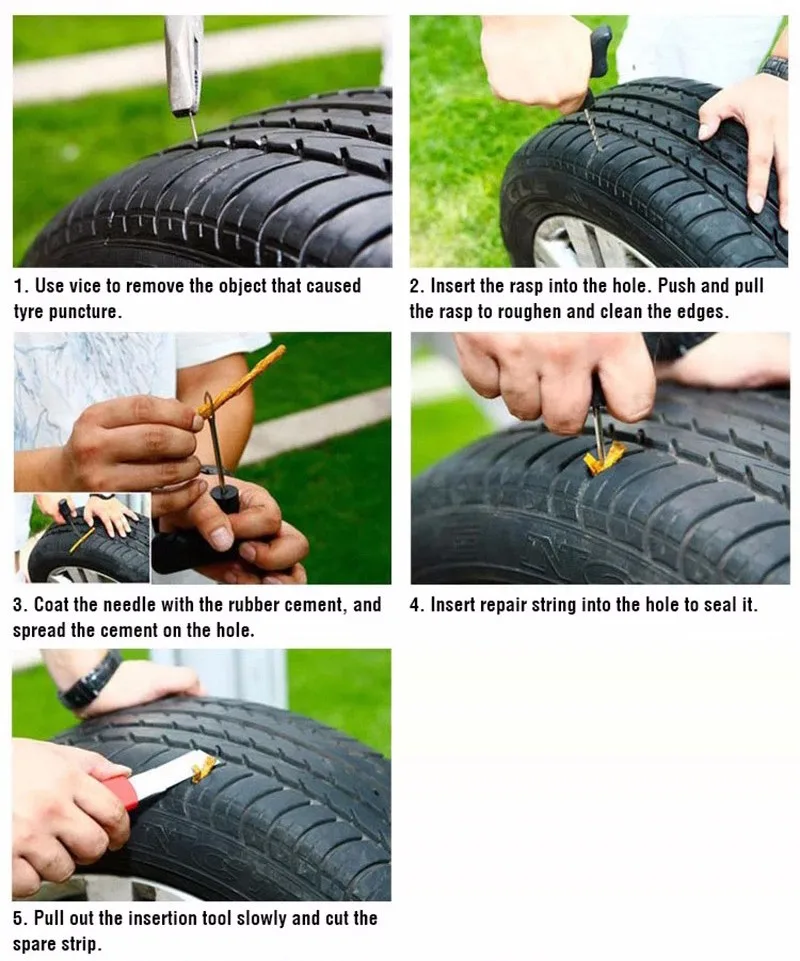 1. Use vice to remove the object that caused tyre puncture.

2. Insert the rasp into the hole. Push and pull the rasp to roughen and clean the edges.

3. Coat the needle with the rubber cement, and spread the cement on the hole.

4. Insert repair string into the hole to seal it.

5. Pull out the insertion tool slowly and cut the spare strip.