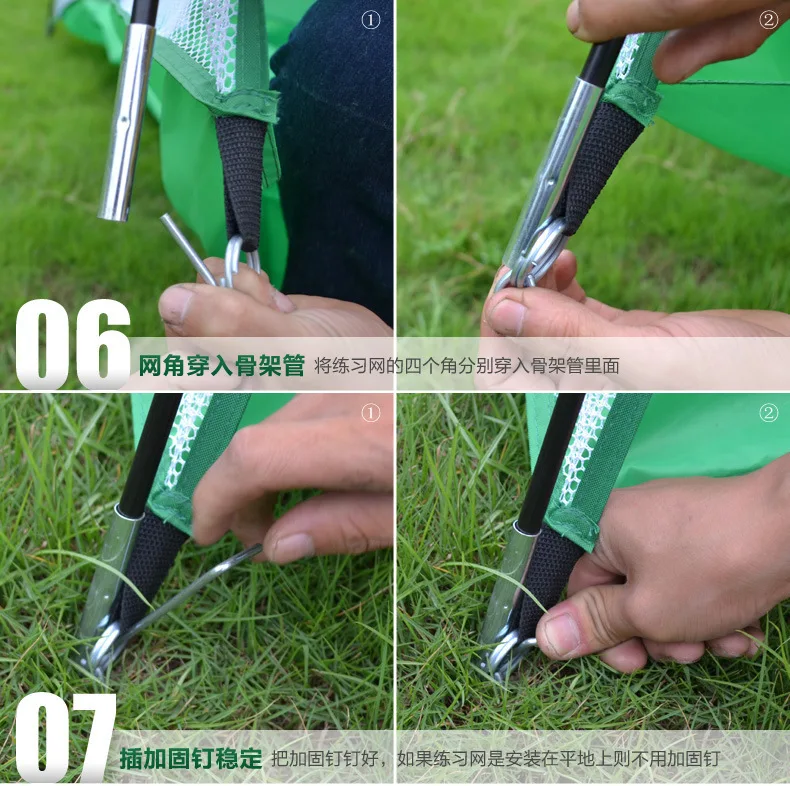 ①

②

06 网角穿入骨架管 将练习网的四个角分别穿入骨架管里面

①

②

07 插加固钉稳定 把加固钉钉好，如果练习网是安装在平地上则不用加固钉