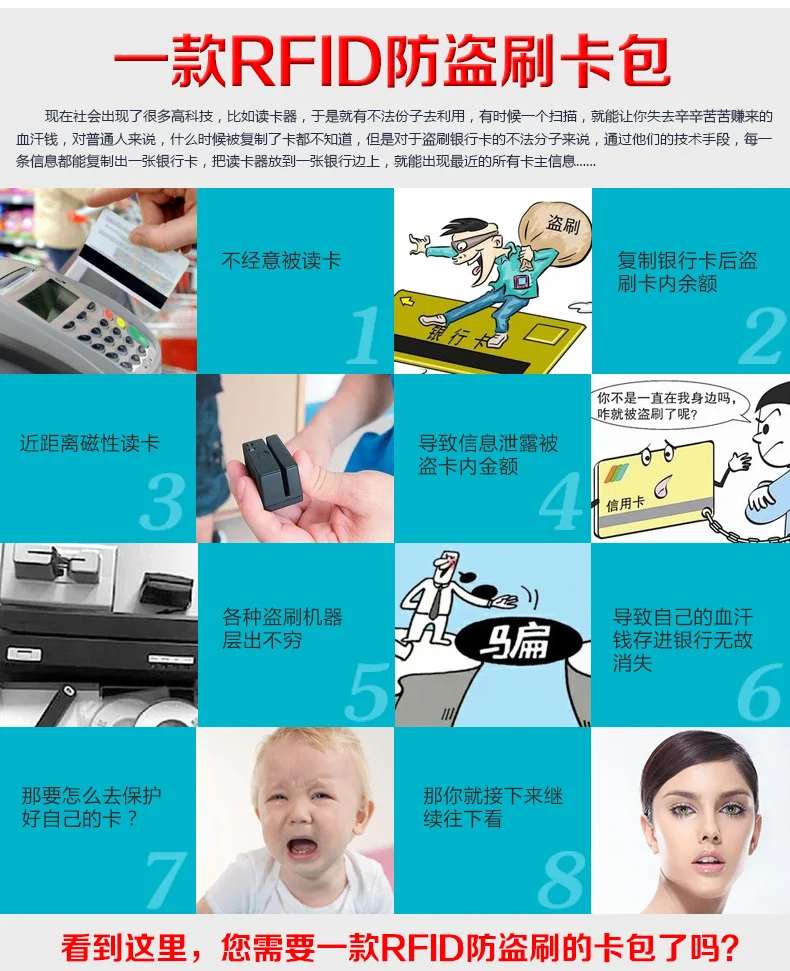 一款RFID防盗刷卡包

现在社会出现了很多高科技，比如读卡器，于是就有不法份子去利用，有时候一个扫描，就能让你失去辛辛苦苦赚来的血汗钱，对普通人来说，什么时候被复制了卡都不知道，但是对于盗刷银行卡的不法分子来说，通过他们的技术手段，每一条信息都能复制出一张银行卡，把读卡器放到一张银行边上，就能出现最近的所有卡主信息......

不经意被读卡
1

盗刷
银行卡

复制银行卡后盗刷卡内余额
2

近距离磁性读卡
3

导致信息泄露被盗卡内金额
4

你不是一直在我身边吗，咋就被盗刷了呢？
信用卡

各种盗刷机器层出不穷
5

骗

导致自己的血汗钱存进银行无故消失
6

那要怎么去保护好自己的卡？
7

那你就接下来继续往下看
8

看到这里，您需要一款RFID防盗刷的卡包了吗？