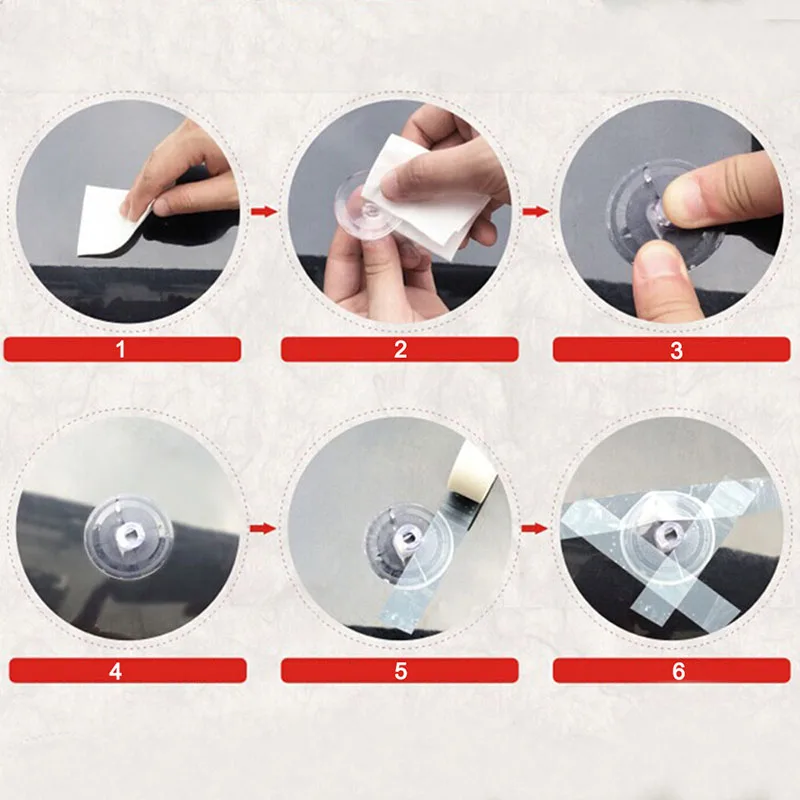 1

2

3

4

5

6