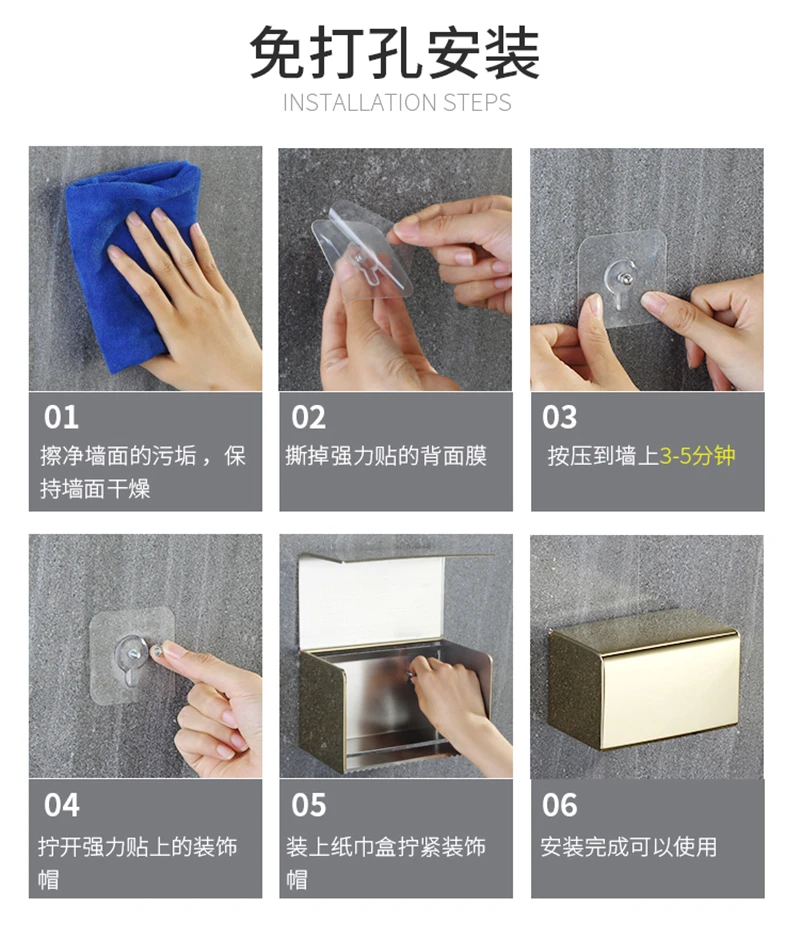 免打孔安装
INSTALLATION STEPS

01
擦净墙面的污垢，保持墙面干燥

02
撕掉强力贴的背面膜

03
按压到墙上3-5分钟

04
拧开强力贴上的装饰帽

05
装上纸巾盒拧紧装饰帽

06
安装完成可以使用