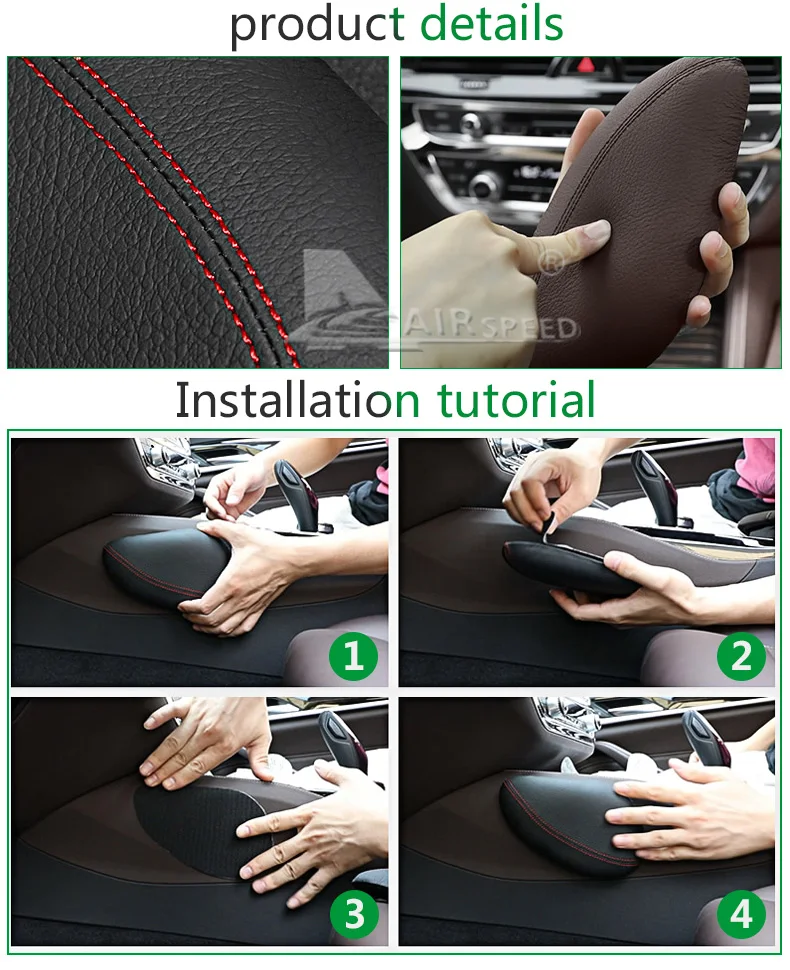 product details

AIRSPEED

Installation tutorial

1

2

3

4