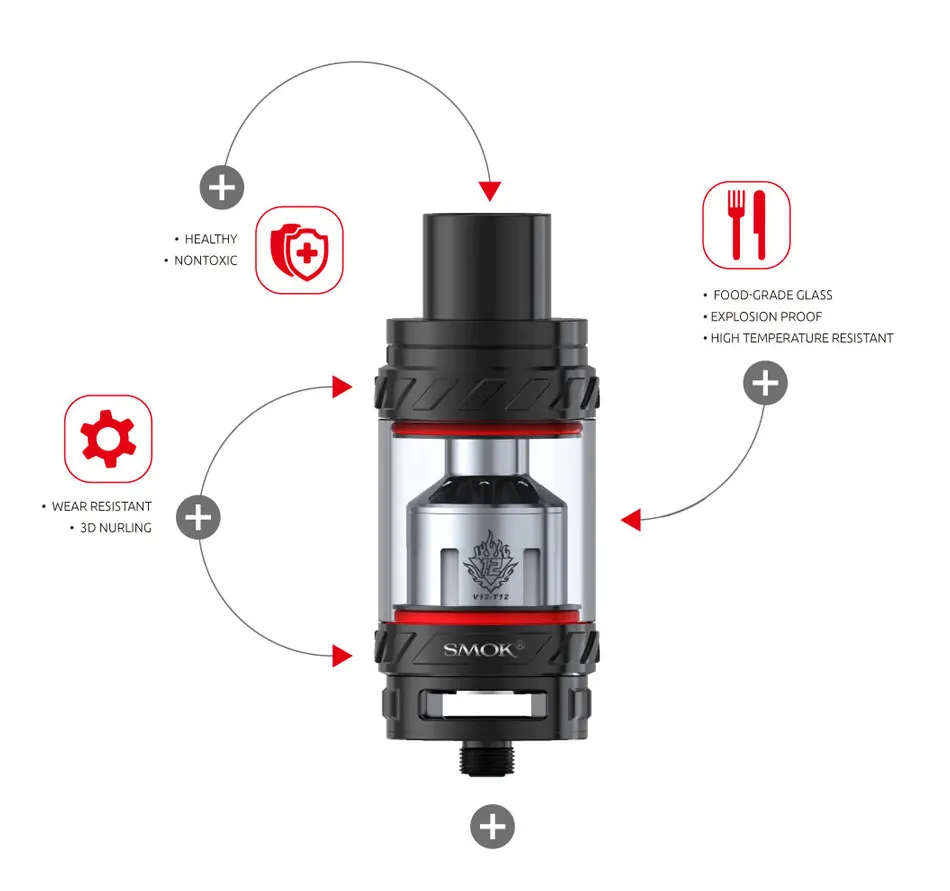 • HEALTHY
• NONTOXIC

• FOOD-GRADE GLASS
• EXPLOSION PROOF
• HIGH TEMPERATURE RESISTANT

• WEAR RESISTANT
• 3D NURLING

V12-T12

SMOK®