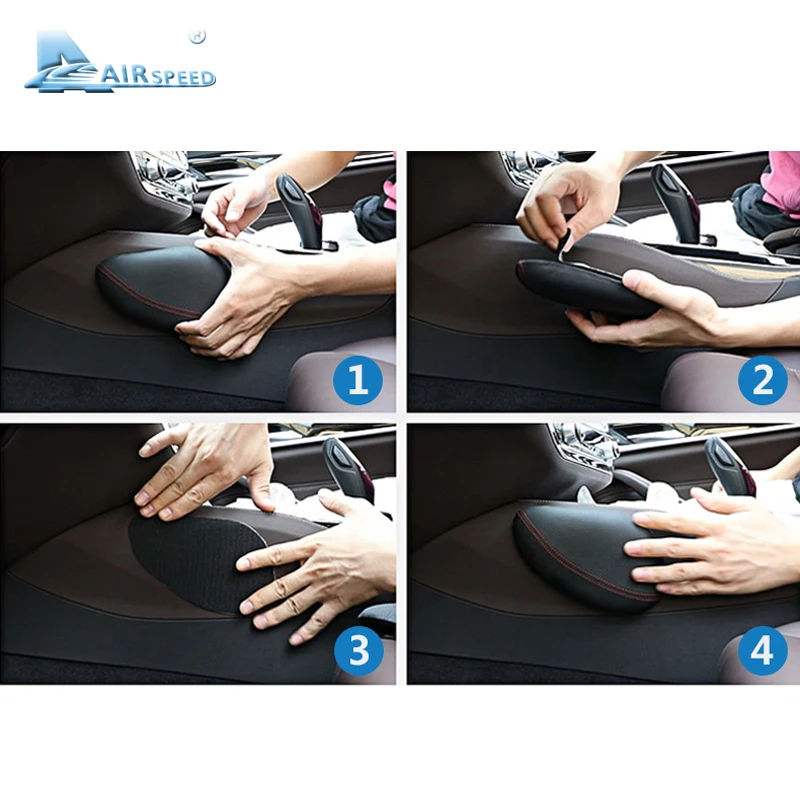 AIRSPEED ®

1

2

3

4