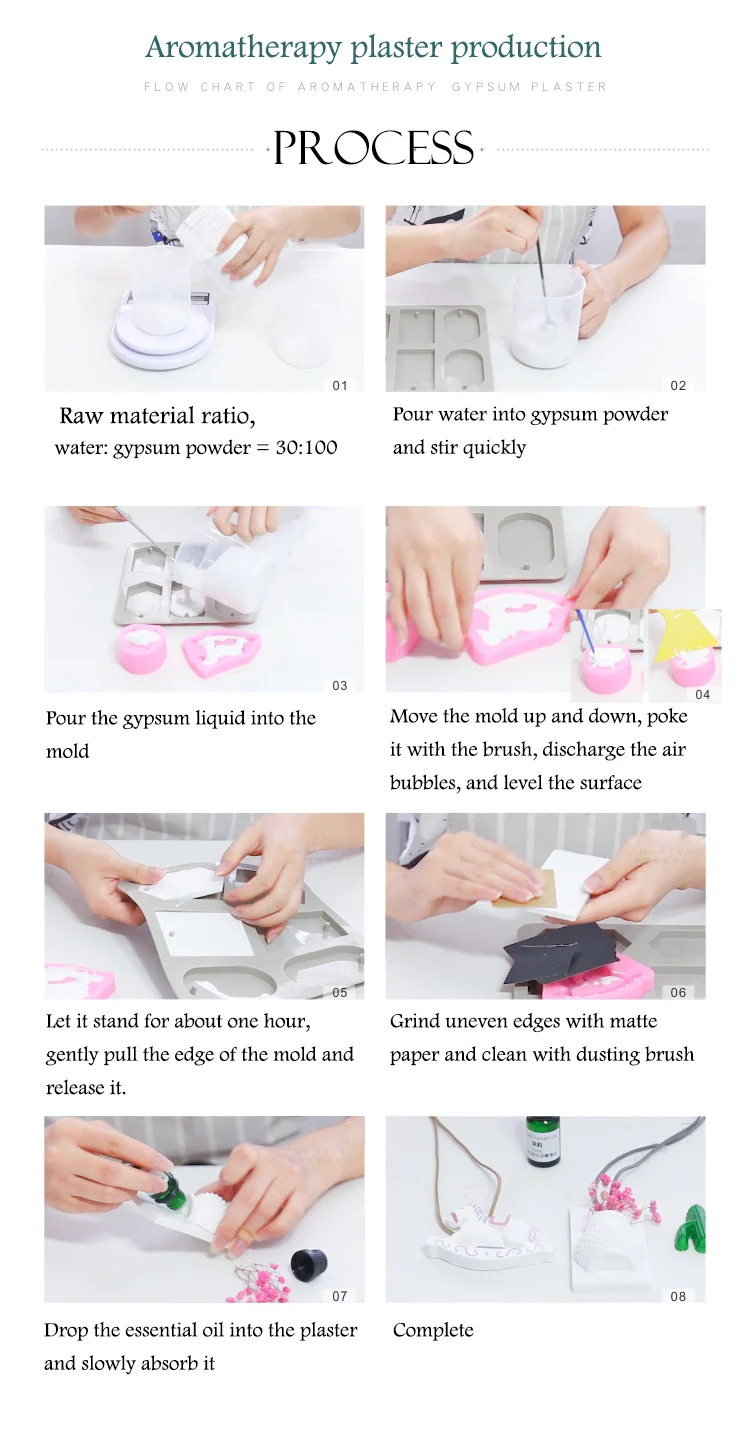 Aromatherapy plaster production

FLOW CHART OF AROMATHERAPY GYPSUM PLASTER

PROCESS

01

Raw material ratio, water: gypsum powder = 30:100

02

Pour water into gypsum powder and stir quickly

03

Pour the gypsum liquid into the mold

04

Move the mold up and down, poke it with the brush, discharge the air bubbles, and level the surface

05

Let it stand for about one hour, gently pull the edge of the mold and release it.

06

Grind uneven edges with matte paper and clean with dusting brush

07

Drop the essential oil into the plaster and slowly absorb it

08

Complete