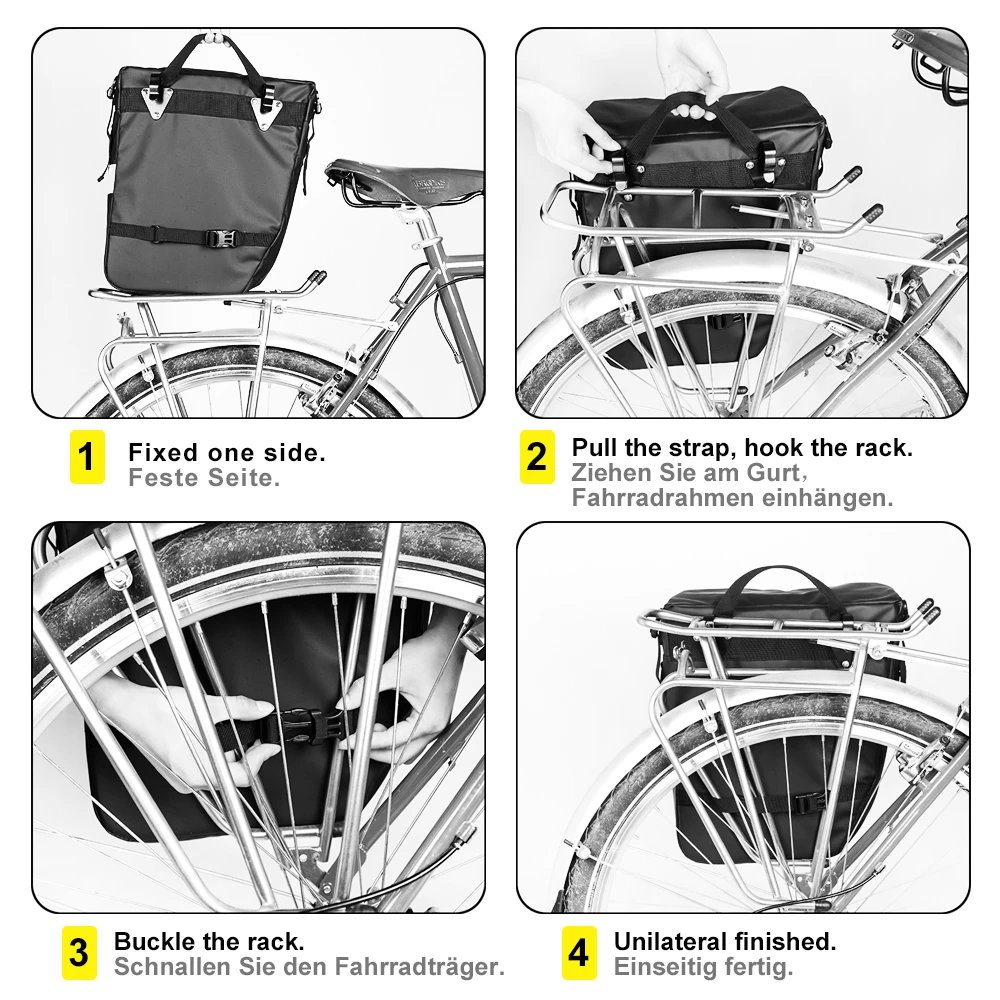 1 Fixed one side.
Feste Seite.

2 Pull the strap, hook the rack.
Ziehen Sie am Gurt, Fahrradrahmen einhängen.

3 Buckle the rack.
Schnallen Sie den Fahrradträger.

4 Unilateral finished.
Einseitig fertig.