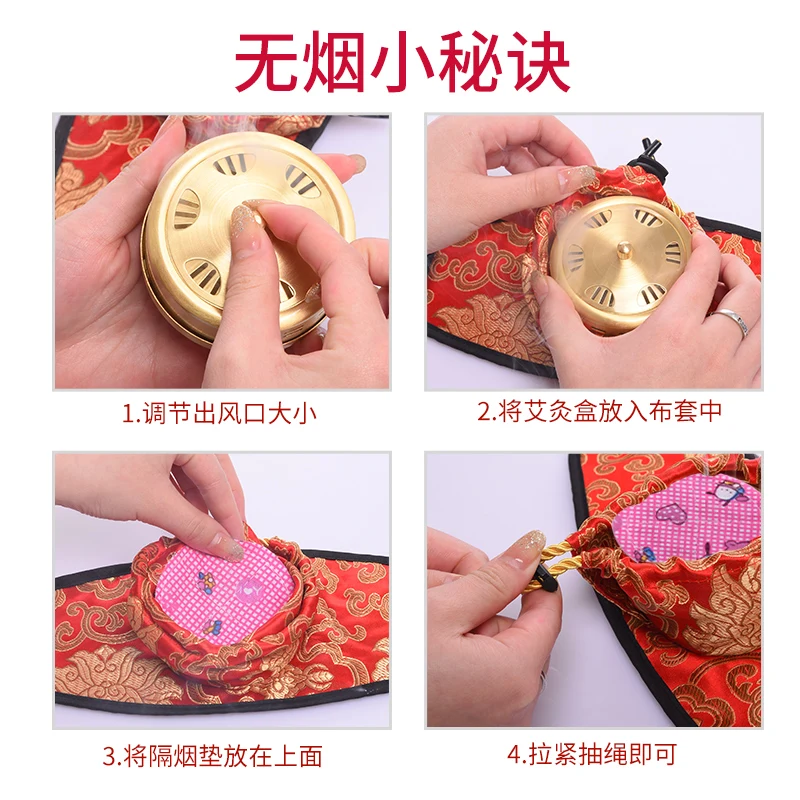 无烟小秘诀

1.调节出风口大小

2.将艾灸盒放入布套中

3.将隔烟垫放在上面

4.拉紧抽绳即可