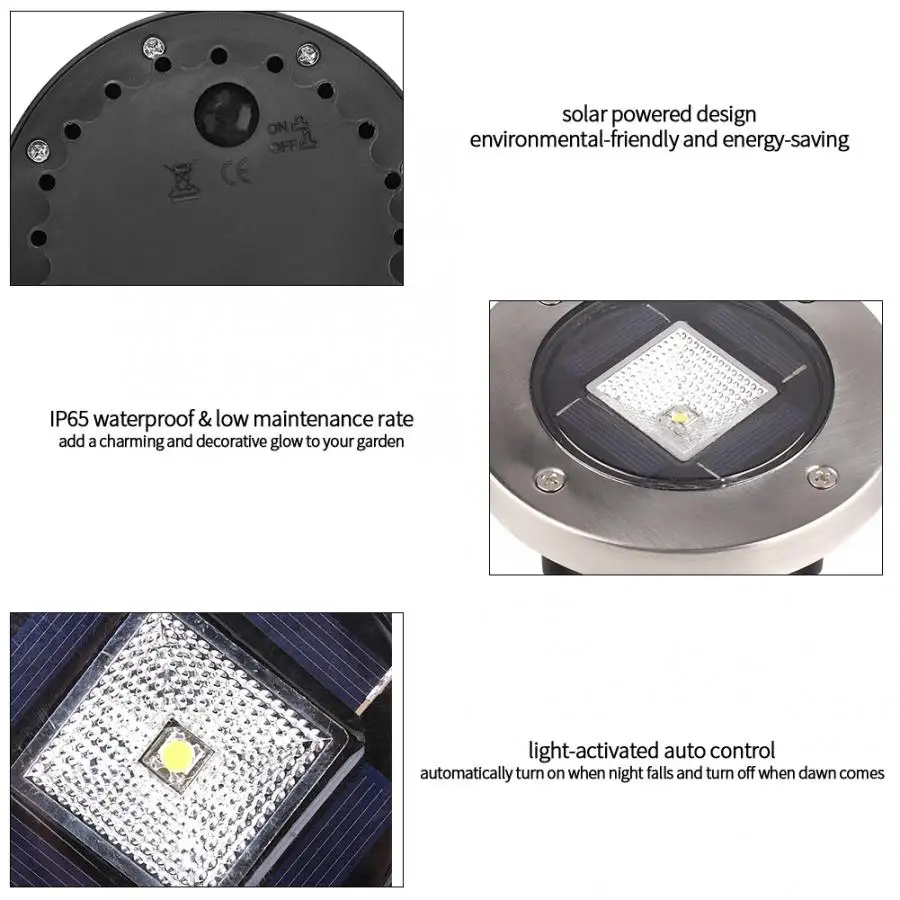 ON
OFF
CE

solar powered design
environmental-friendly and energy-saving

IP65 waterproof & low maintenance rate
add a charming and decorative glow to your garden

light-activated auto control
automatically turn on when night falls and turn off when dawn comes