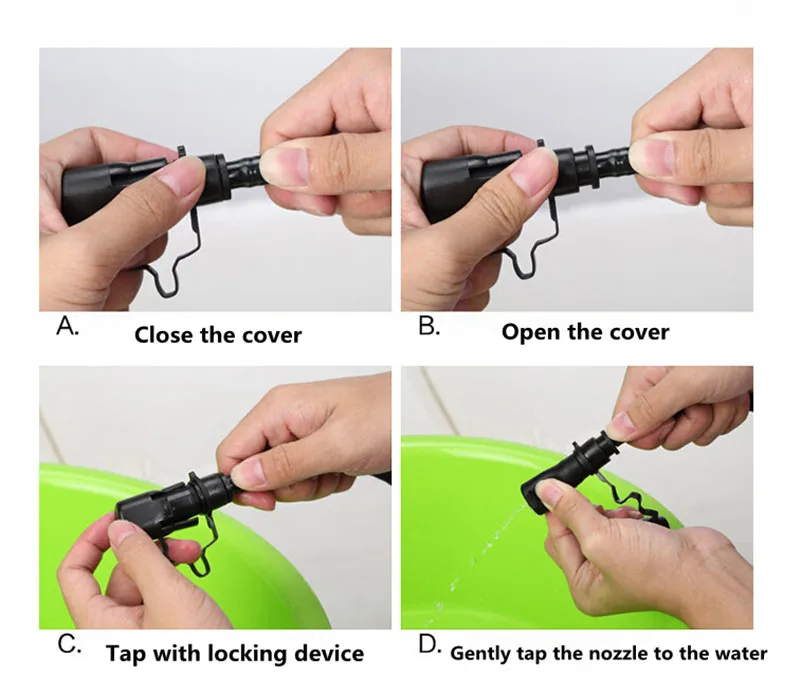 A. Close the cover

B. Open the cover

C. Tap with locking device

D. Gently tap the nozzle to the water