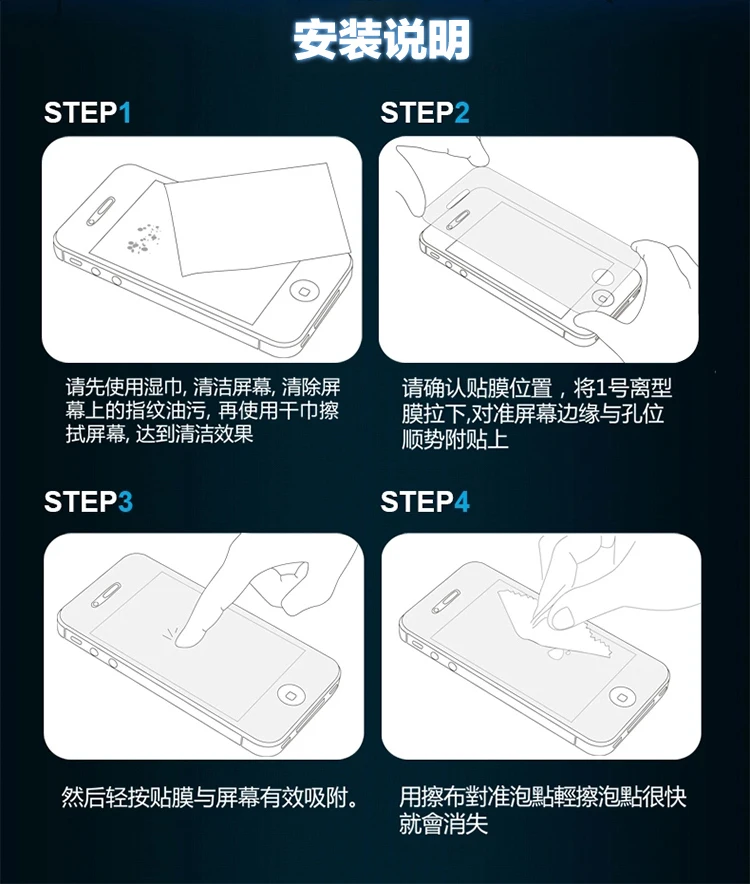 安装说明

STEP1

请先使用湿巾, 清洁屏幕, 清除屏幕上的指纹油污, 再使用干巾擦拭屏幕, 达到清洁效果

STEP2

请确认贴膜位置，将1号离型膜拉下,对准屏幕边缘与孔位顺势附贴上

STEP3

然后轻按贴膜与屏幕有效吸附。

STEP4

用擦布對准泡點輕擦泡點很快就會消失