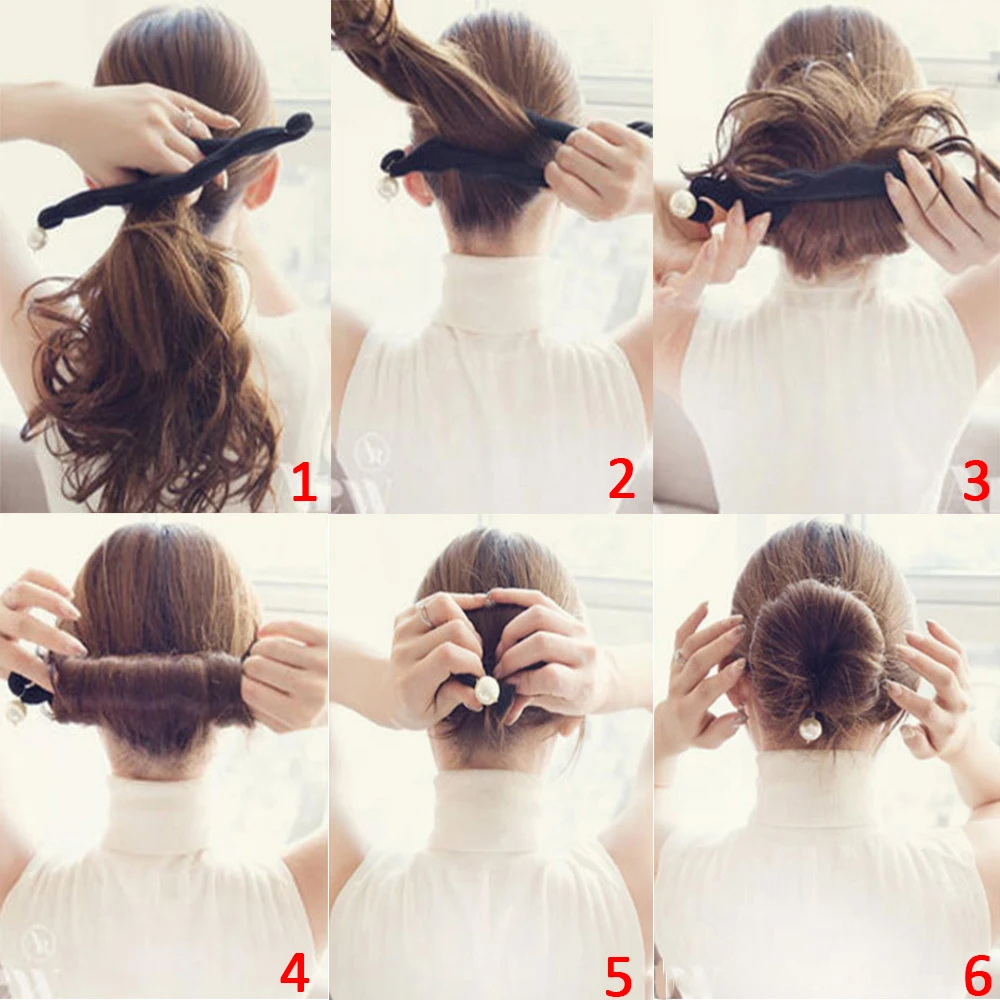 1
2
3
4
5
6