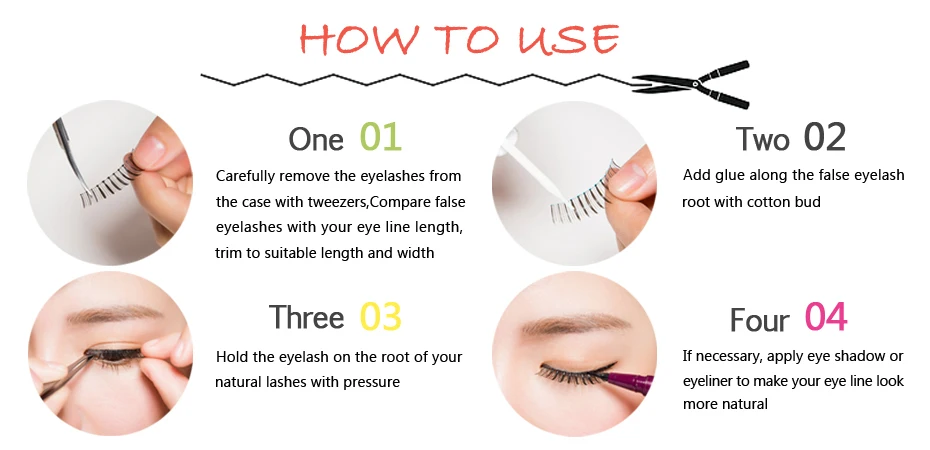 HOW TO USE

One 01

Carefully remove the eyelashes from the case with tweezers,Compare false eyelashes with your eye line length, trim to suitable length and width

Two 02

Add glue along the false eyelash root with cotton bud

Three 03

Hold the eyelash on the root of your natural lashes with pressure

Four 04

If necessary, apply eye shadow or eyeliner to make your eye line look more natural