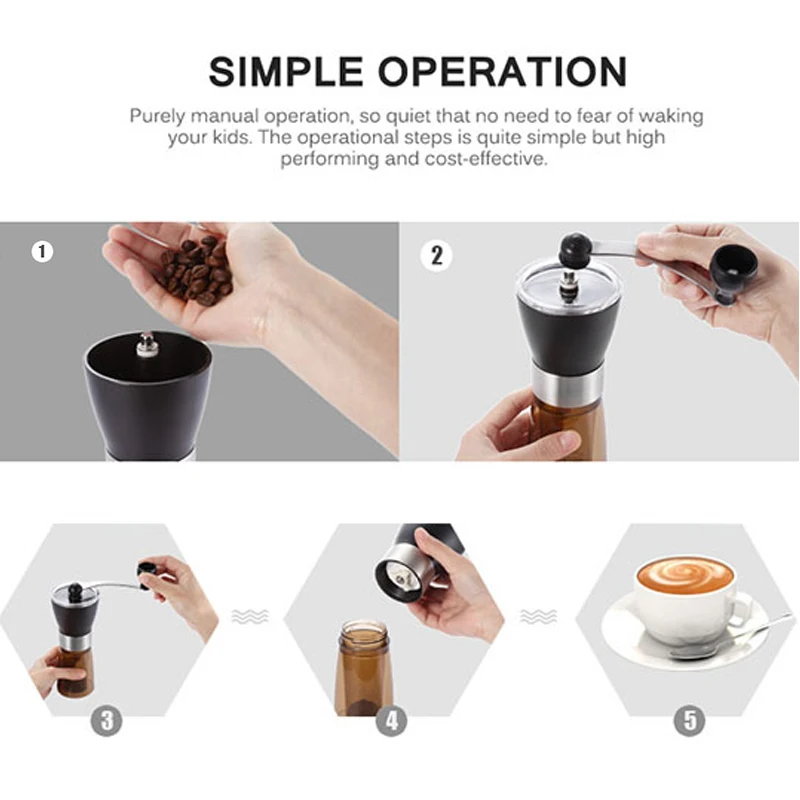 SIMPLE OPERATION

Purely manual operation, so quiet that no need to fear of waking your kids. The operational steps is quite simple but high performing and cost-effective.

1

2

3

4

5