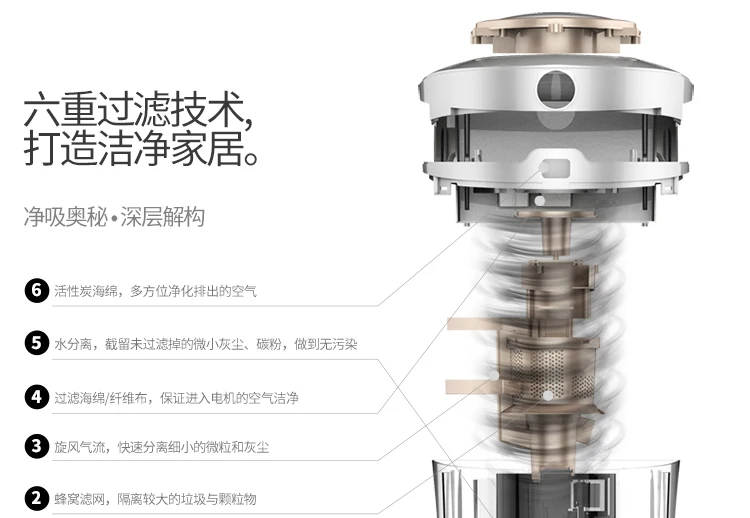 六重过滤技术，
打造洁净家居。

净吸奥秘•深层解构

6 活性炭海绵，多方位净化排出的空气

5 水分离，截留未过滤掉的微小灰尘、碳粉，做到无污染

4 过滤海绵/纤维布，保证进入电机的空气洁净

3 旋风气流，快速分离细小的微粒和灰尘

2 蜂窝滤网，隔离较大的垃圾与颗粒物