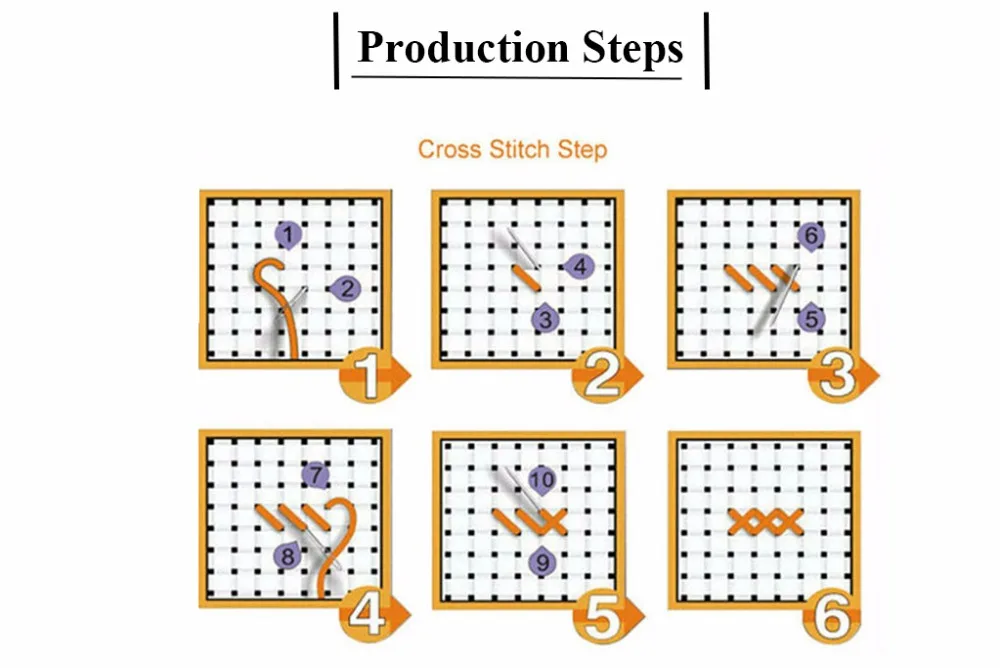 Production Steps

Cross Stitch Step

1
2
1

4
3
2

6
5
3

7
8
4

10
9
5

6