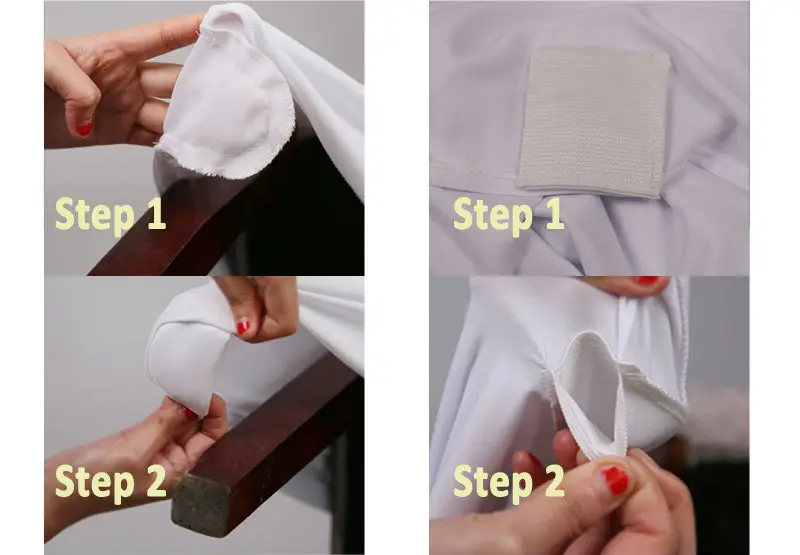 Step 1

Step 2

Step 1

Step 2