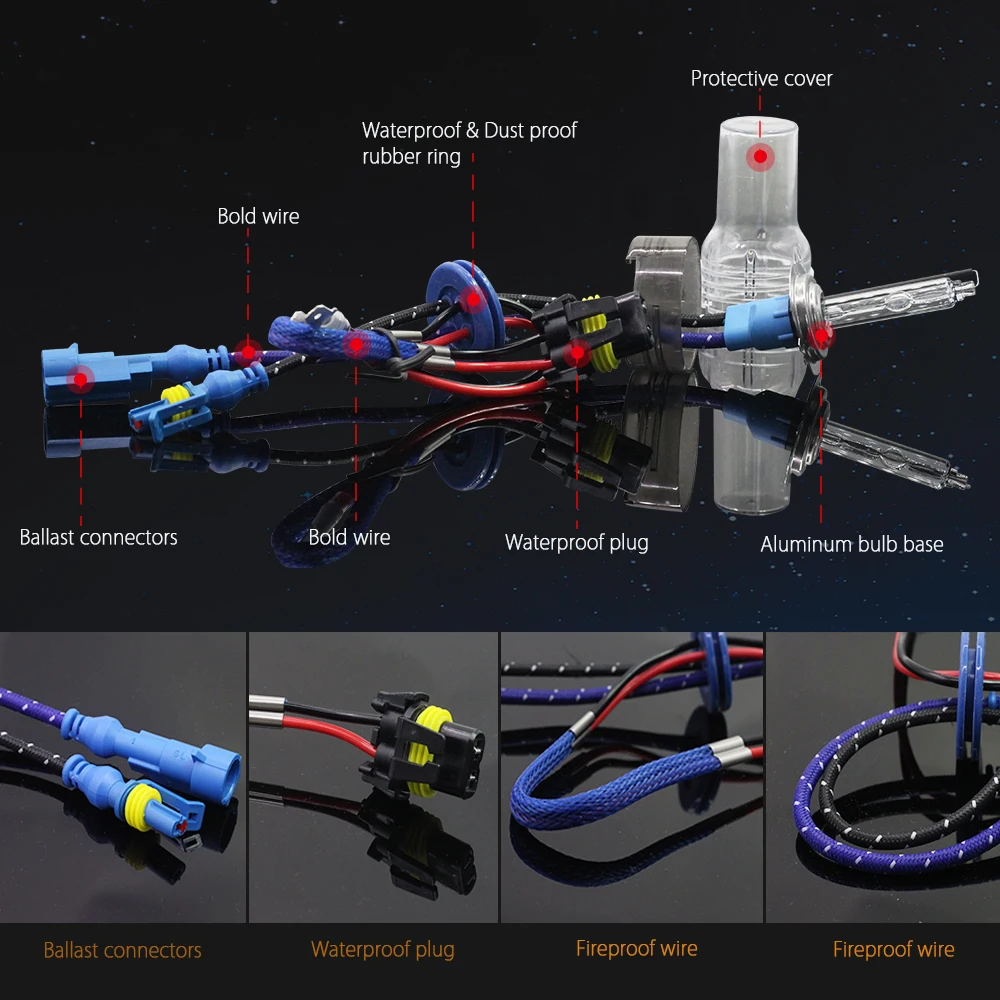 Protective cover

Waterproof & Dust proof rubber ring

Bold wire

Ballast connectors

Bold wire

Waterproof plug

Aluminum bulb base

Ballast connectors

Waterproof plug

Fireproof wire

Fireproof wire