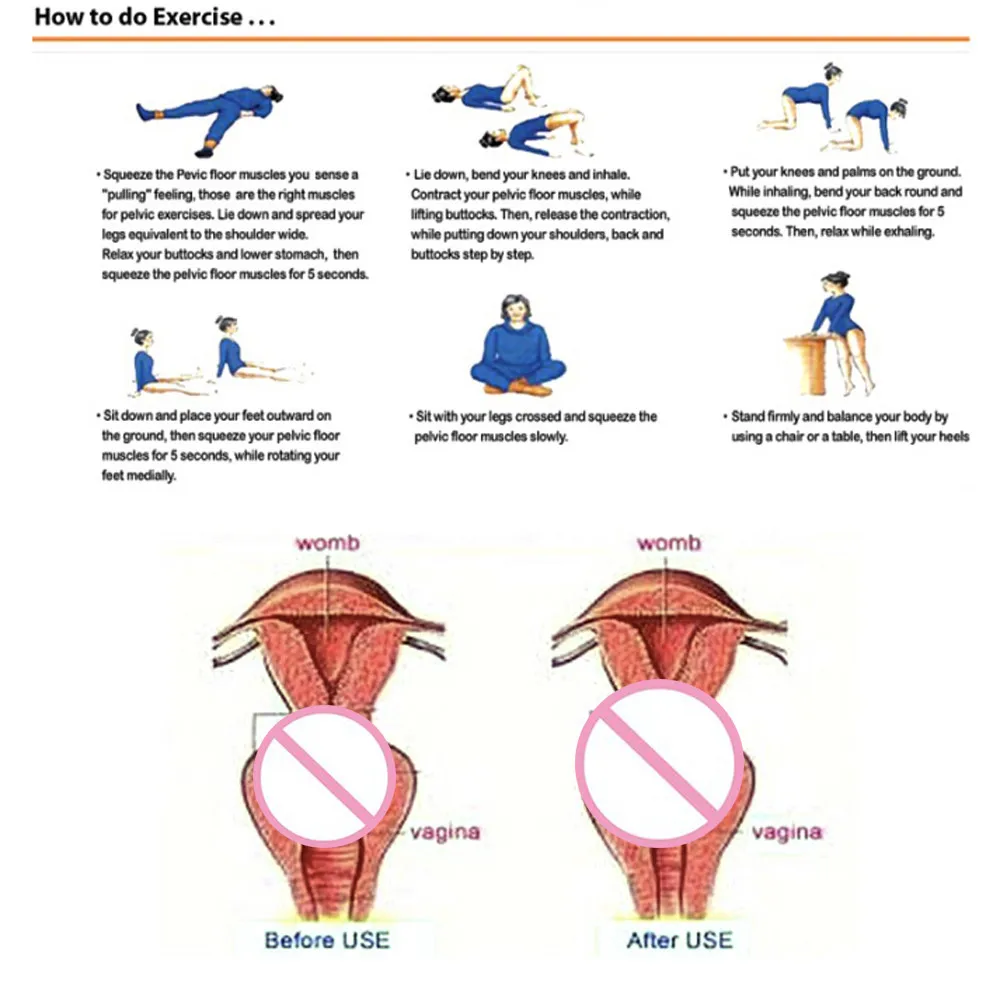 How to do Exercise . . .

• Squeeze the Pevic floor muscles you sense a "pulling" feeling, those are the right muscles for pelvic exercises. Lie down and spread your legs equivalent to the shoulder wide.
Relax your buttocks and lower stomach, then squeeze the pelvic floor muscles for 5 seconds.

• Lie down, bend your knees and inhale. Contract your pelvic floor muscles, while lifting buttocks. Then, release the contraction, while putting down your shoulders, back and buttocks step by step.

• Put your knees and palms on the ground. While inhaling, bend your back round and squeeze the pelvic floor muscles for 5 seconds. Then, relax while exhaling.

• Sit down and place your feet outward on the ground, then squeeze your pelvic floor muscles for 5 seconds, while rotating your feet medially.

• Sit with your legs crossed and squeeze the pelvic floor muscles slowly.

• Stand firmly and balance your body by using a chair or a table, then lift your heels

womb

vagina

Before USE

womb

vagina

After USE