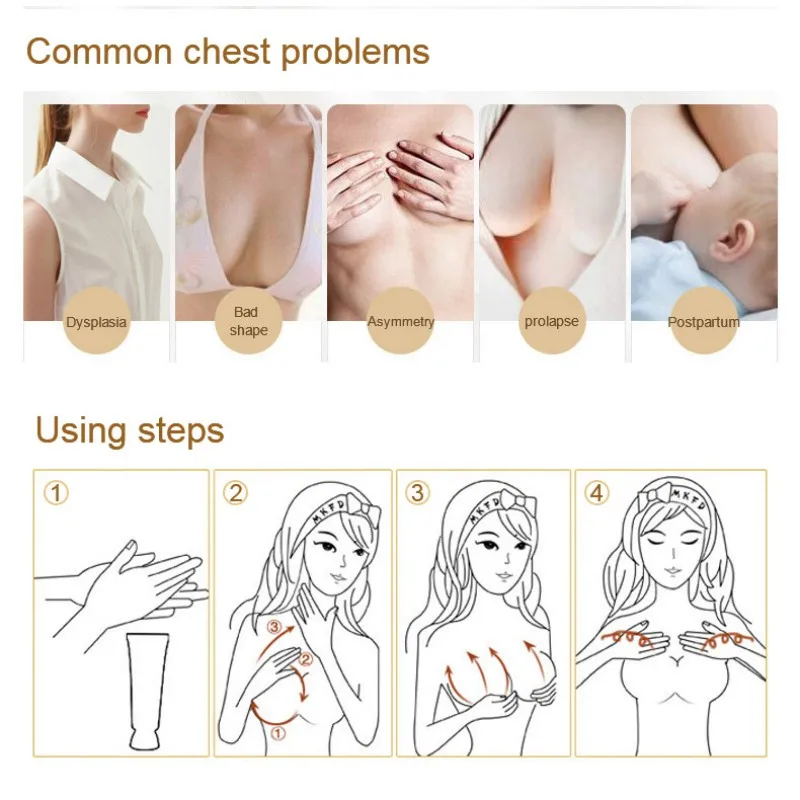 Common chest problems

Dysplasia

Bad shape

Asymmetry

prolapse

Postpartum

Using steps

①

②

MKFD

③

②

①

③

MKFD

④

MKFD