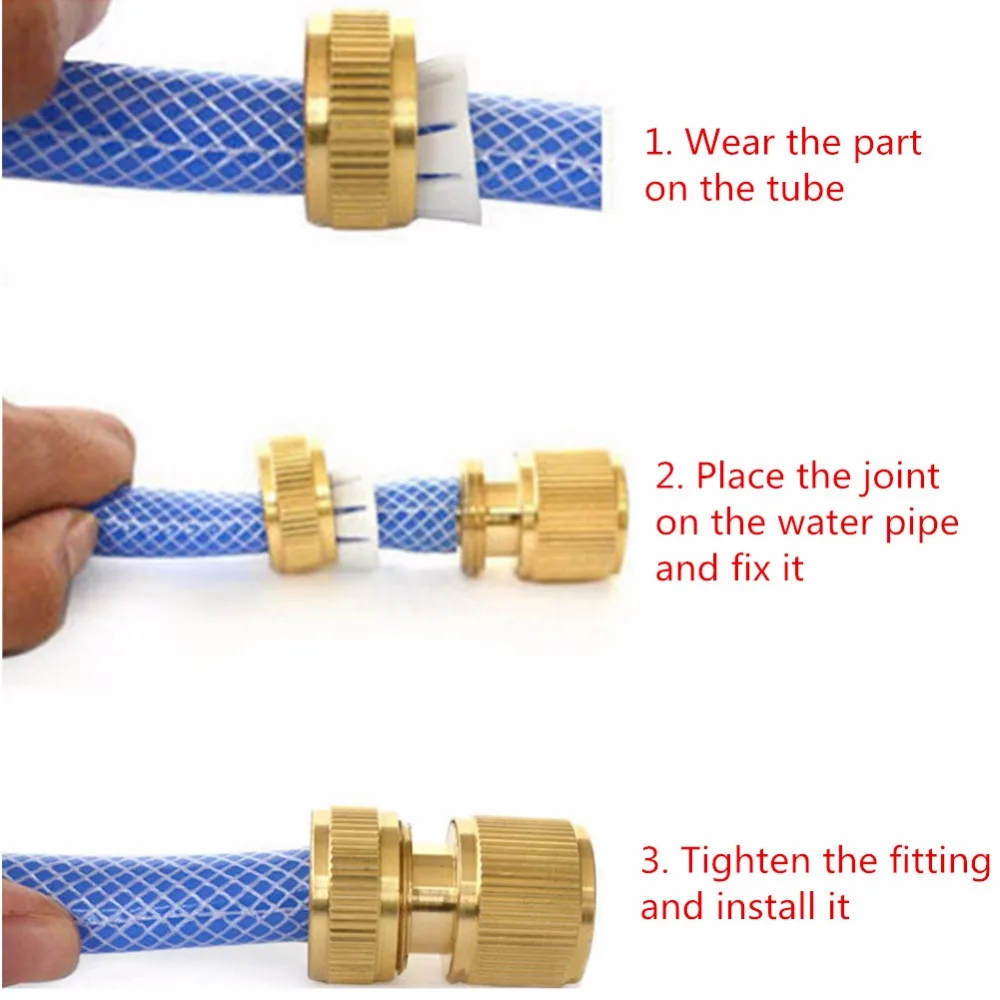 1. Wear the part on the tube

2. Place the joint on the water pipe and fix it

3. Tighten the fitting and install it