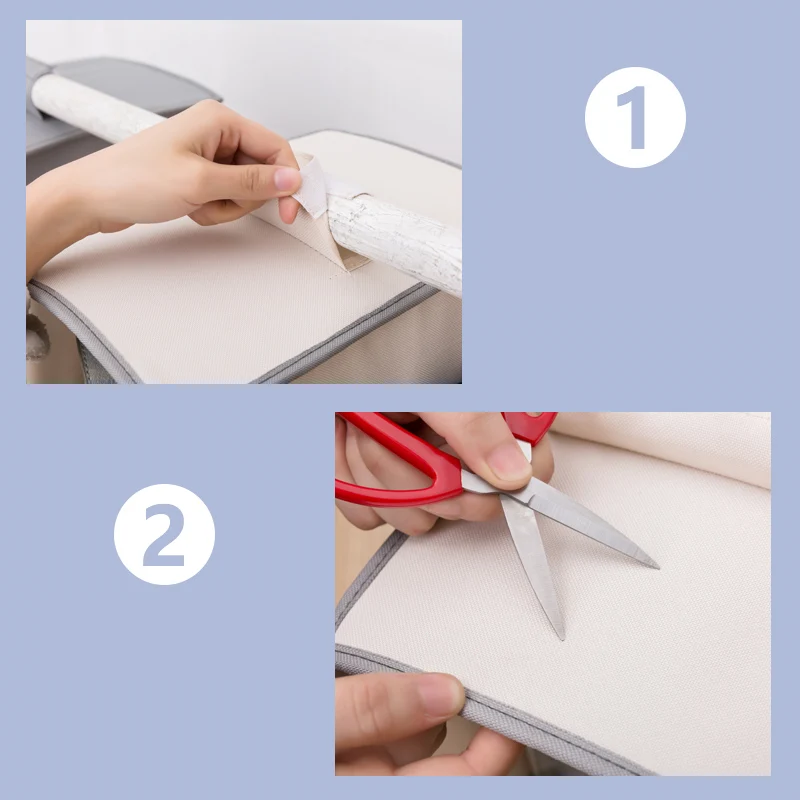 1

2