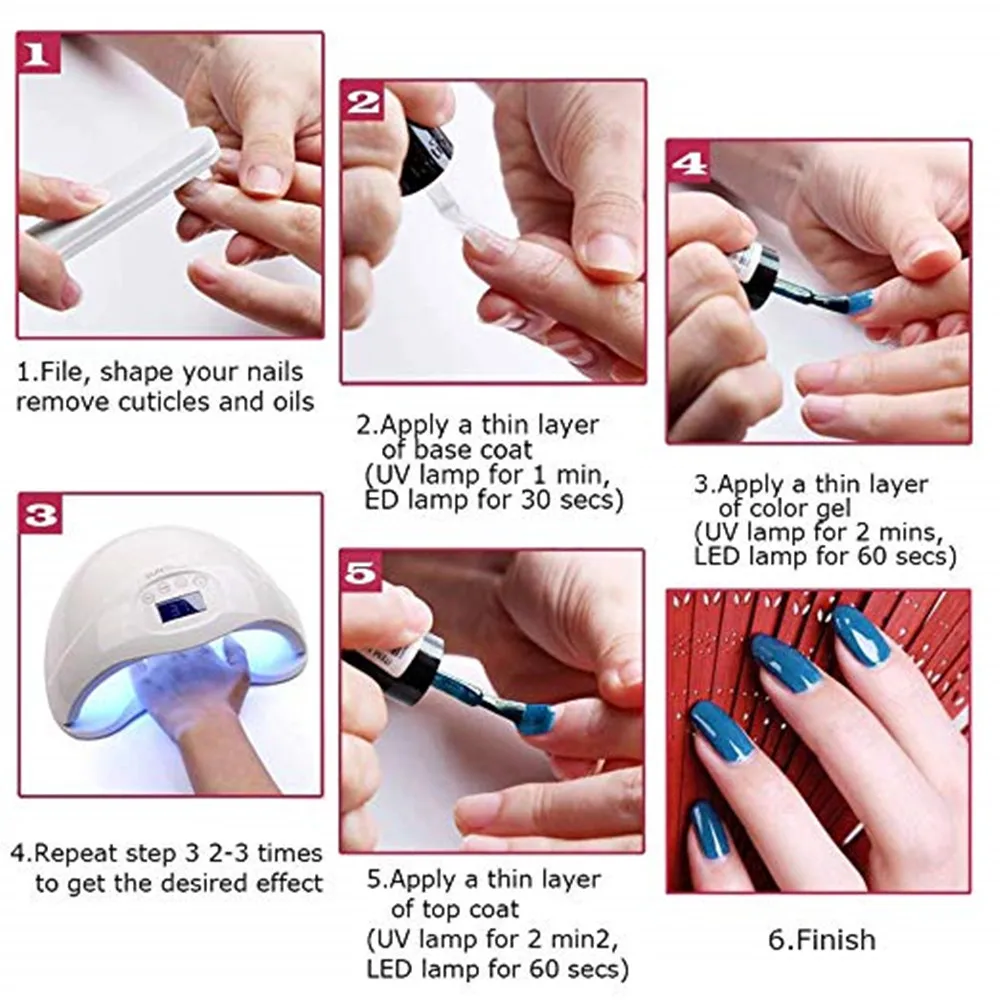 1

1.File, shape your nails remove cuticles and oils

2

2.Apply a thin layer of base coat (UV lamp for 1 min, ED lamp for 30 secs)

4

3.Apply a thin layer of color gel (UV lamp for 2 mins, LED lamp for 60 secs)

3

4.Repeat step 3 2-3 times to get the desired effect

5

5.Apply a thin layer of top coat (UV lamp for 2 min2, LED lamp for 60 secs)

6.Finish