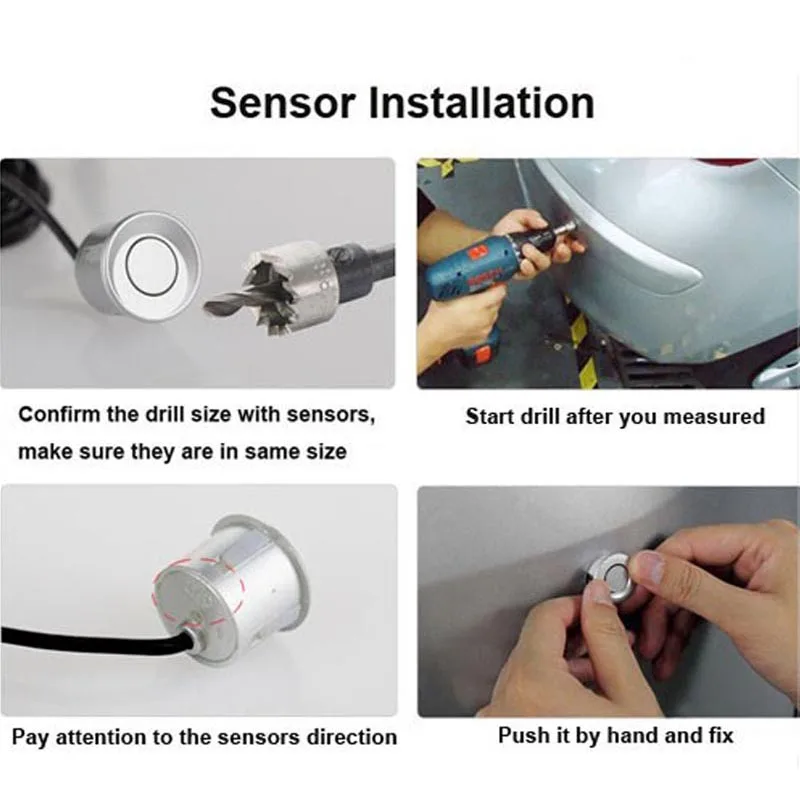 Sensor Installation

Confirm the drill size with sensors, make sure they are in same size

Start drill after you measured

Pay attention to the sensors direction

Push it by hand and fix