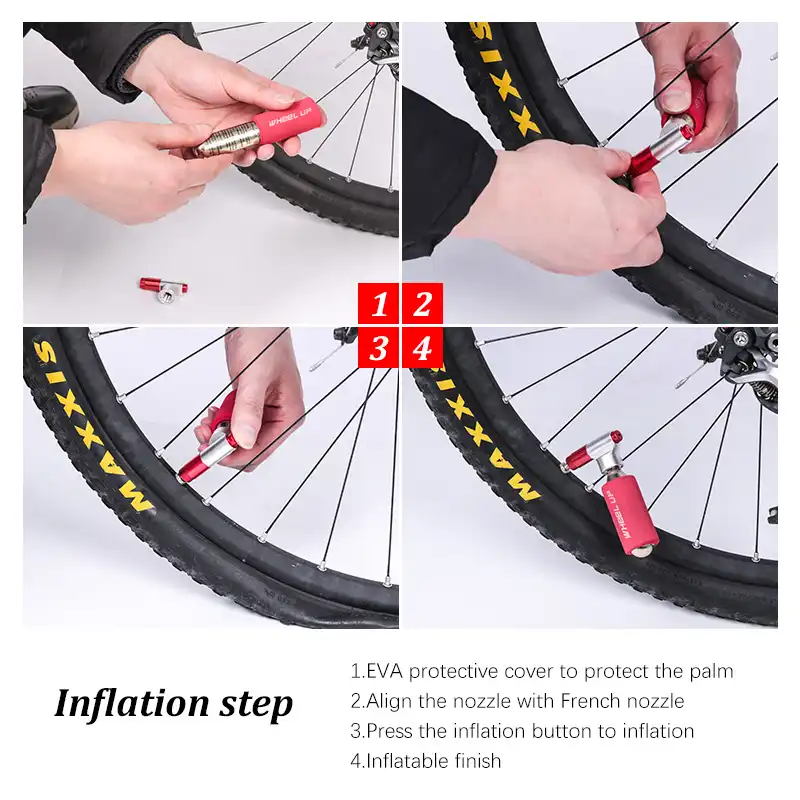 WHEEL UP

MAXXIS

1 2
3 4

MAXXIS

MAXXIS

WHEEL UP

Inflation step

1.EVA protective cover to protect the palm
2.Align the nozzle with French nozzle
3.Press the inflation button to inflation
4.Inflatable finish