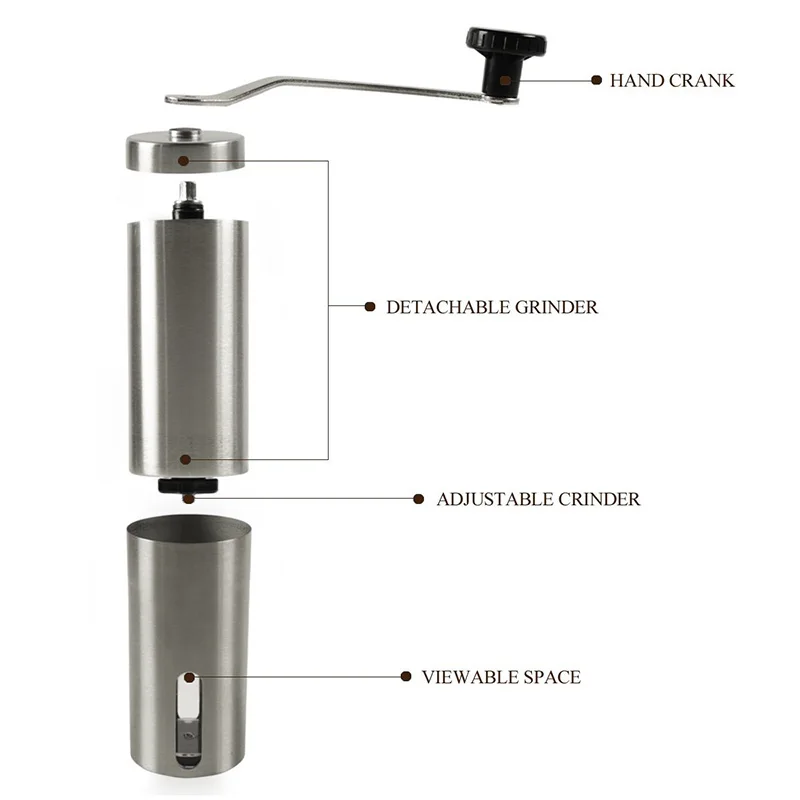 HAND CRANK

DETACHABLE GRINDER

ADJUSTABLE CRINDER

VIEWABLE SPACE