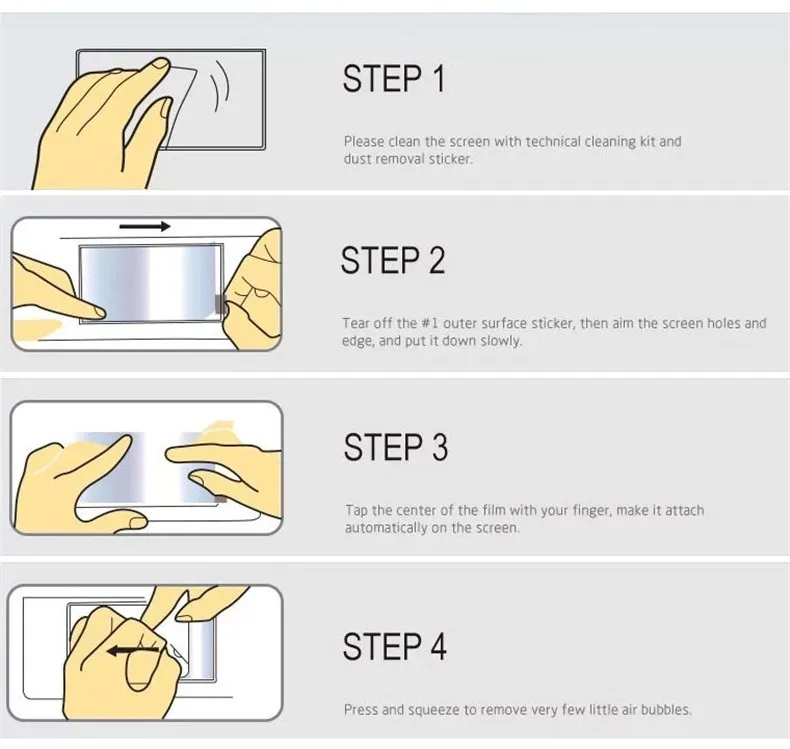 STEP 1

Please clean the screen with technical cleaning kit and dust removal sticker.

STEP 2

Tear off the #1 outer surface sticker, then aim the screen holes and edge, and put it down slowly.

STEP 3

Tap the center of the film with your finger, make it attach automatically on the screen.

STEP 4

Press and squeeze to remove very few little air bubbles.