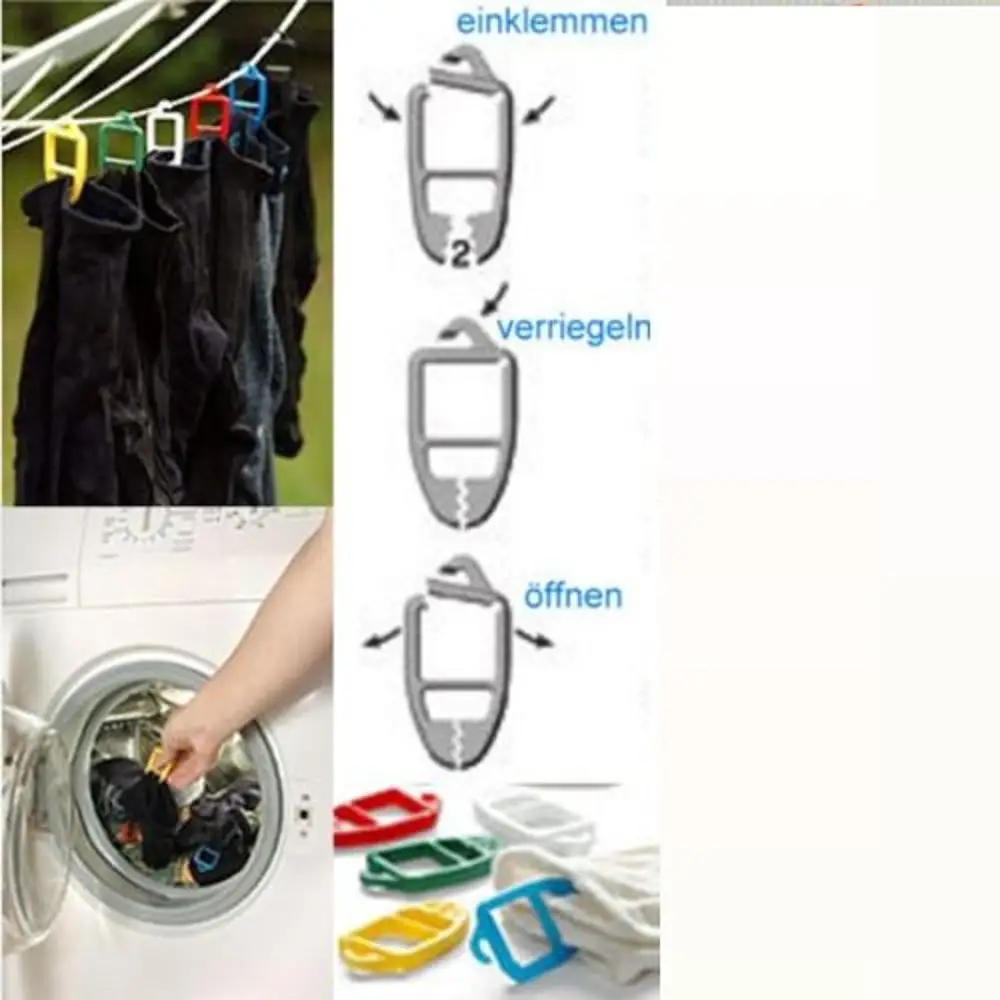 einklemmen

2

verriegeln

öffnen