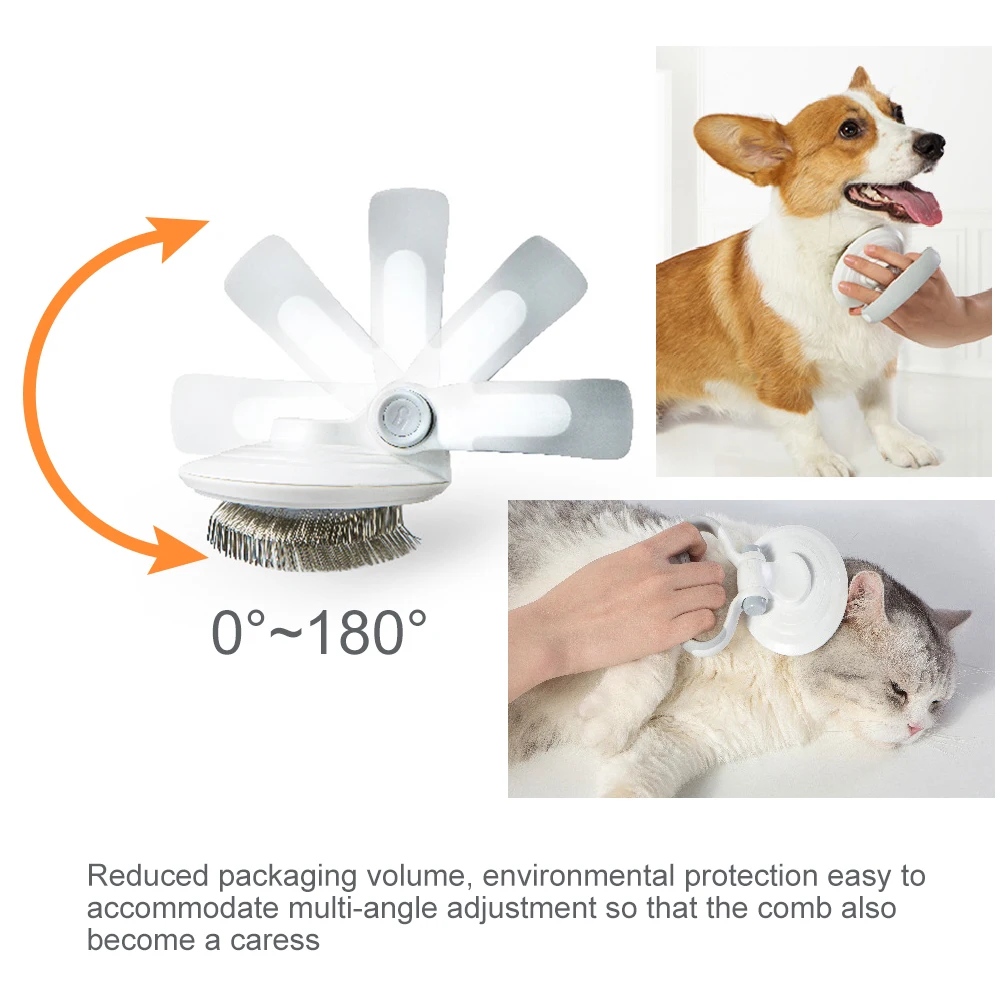 0°~180°

Reduced packaging volume, environmental protection easy to accommodate multi-angle adjustment so that the comb also become a caress