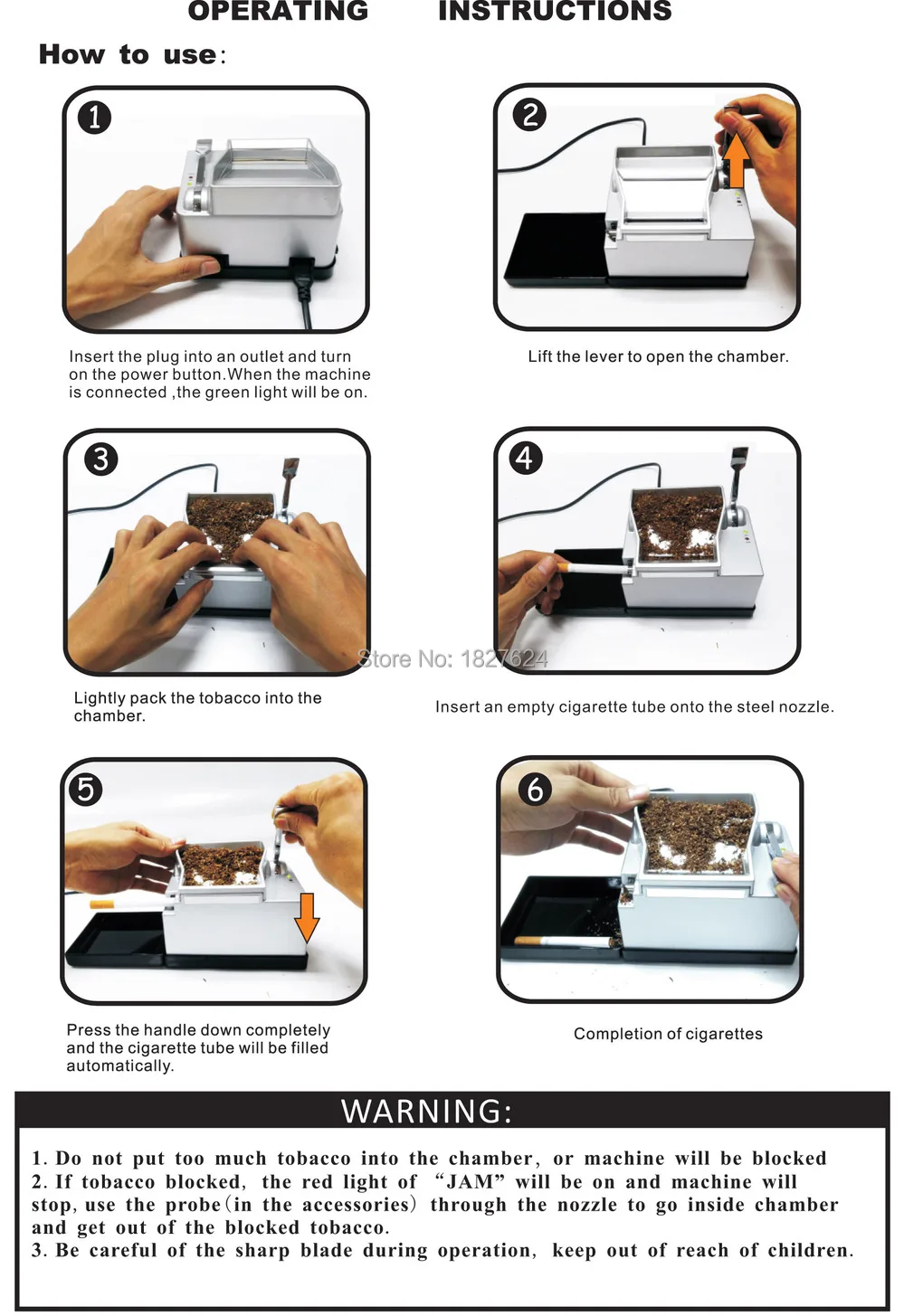 OPERATING INSTRUCTIONS

How to use:

1

Insert the plug into an outlet and turn on the power button.When the machine is connected ,the green light will be on.

2

Lift the lever to open the chamber.

3

Lightly pack the tobacco into the chamber.

4

Insert an empty cigarette tube onto the steel nozzle.

Store No: 1827624

5

Press the handle down completely and the cigarette tube will be filled automatically.

6

Completion of cigarettes

WARNING:

1. Do not put too much tobacco into the chamber, or machine will be blocked
2. If tobacco blocked, the red light of "JAM" will be on and machine will stop, use the probe(in the accessories) through the nozzle to go inside chamber and get out of the blocked tobacco.
3. Be careful of the sharp blade during operation, keep out of reach of children.