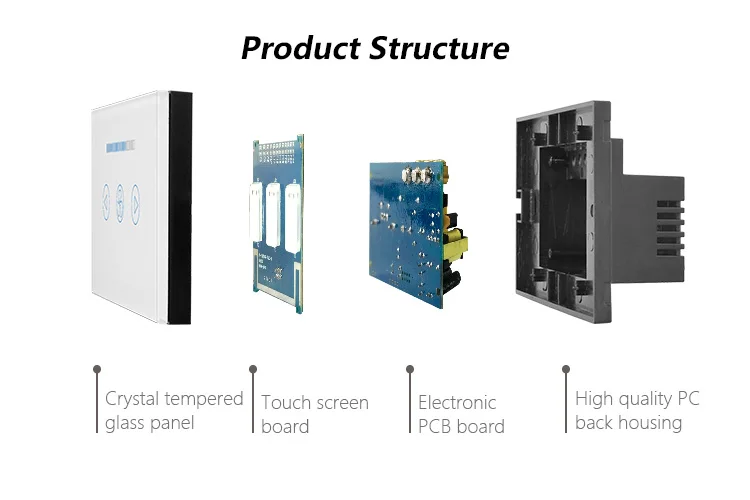 Product Structure

Crystal tempered glass panel

Touch screen board

Electronic PCB board

High quality PC back housing