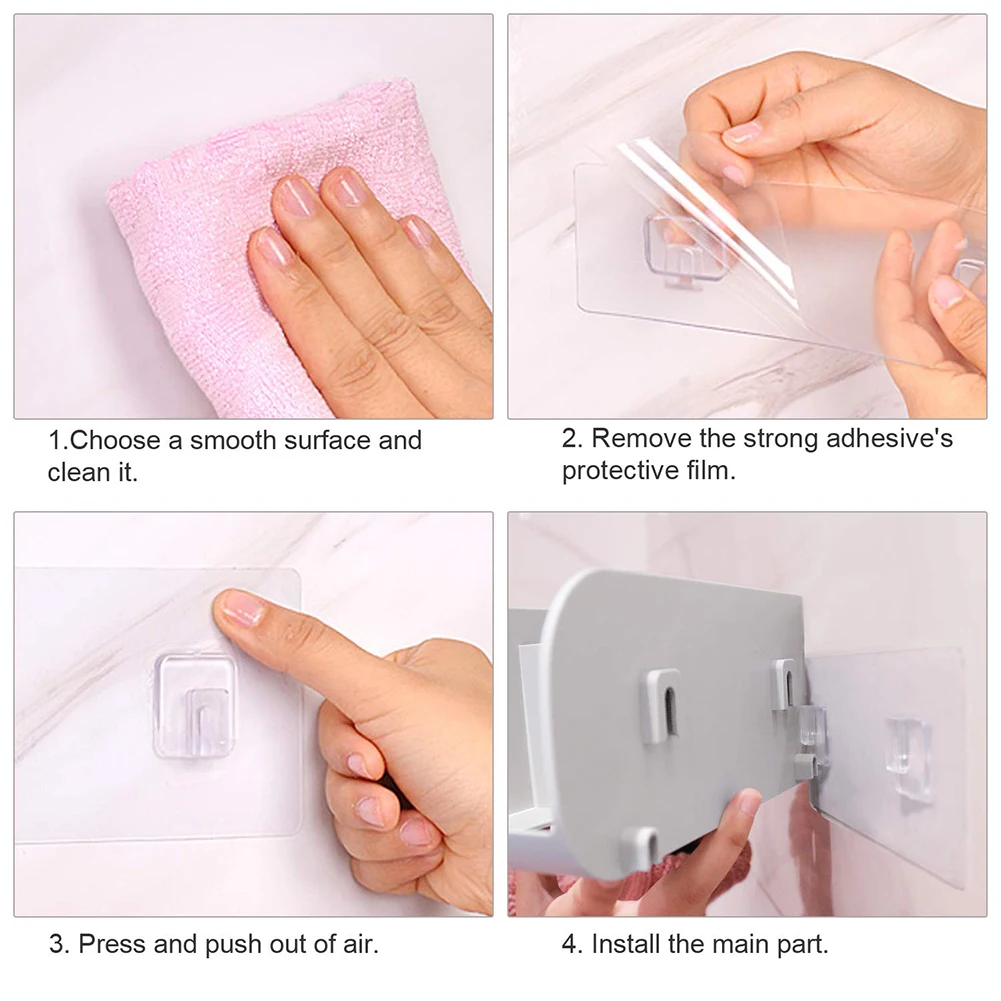 1.Choose a smooth surface and clean it.

2. Remove the strong adhesive's protective film.

3. Press and push out of air.

4. Install the main part.