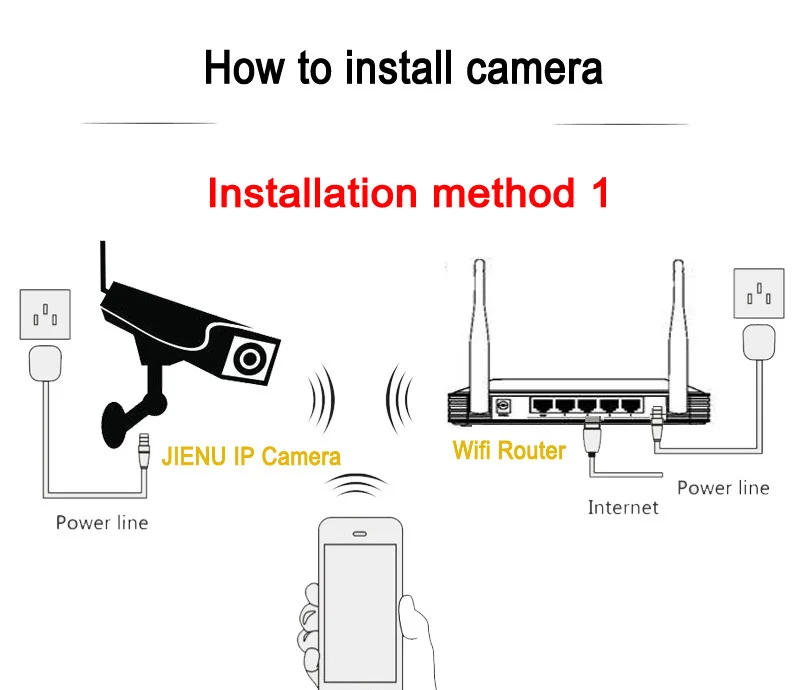 How to install camera

Installation method 1

JIENU IP Camera

Power line

Wifi Router

Internet

Power line