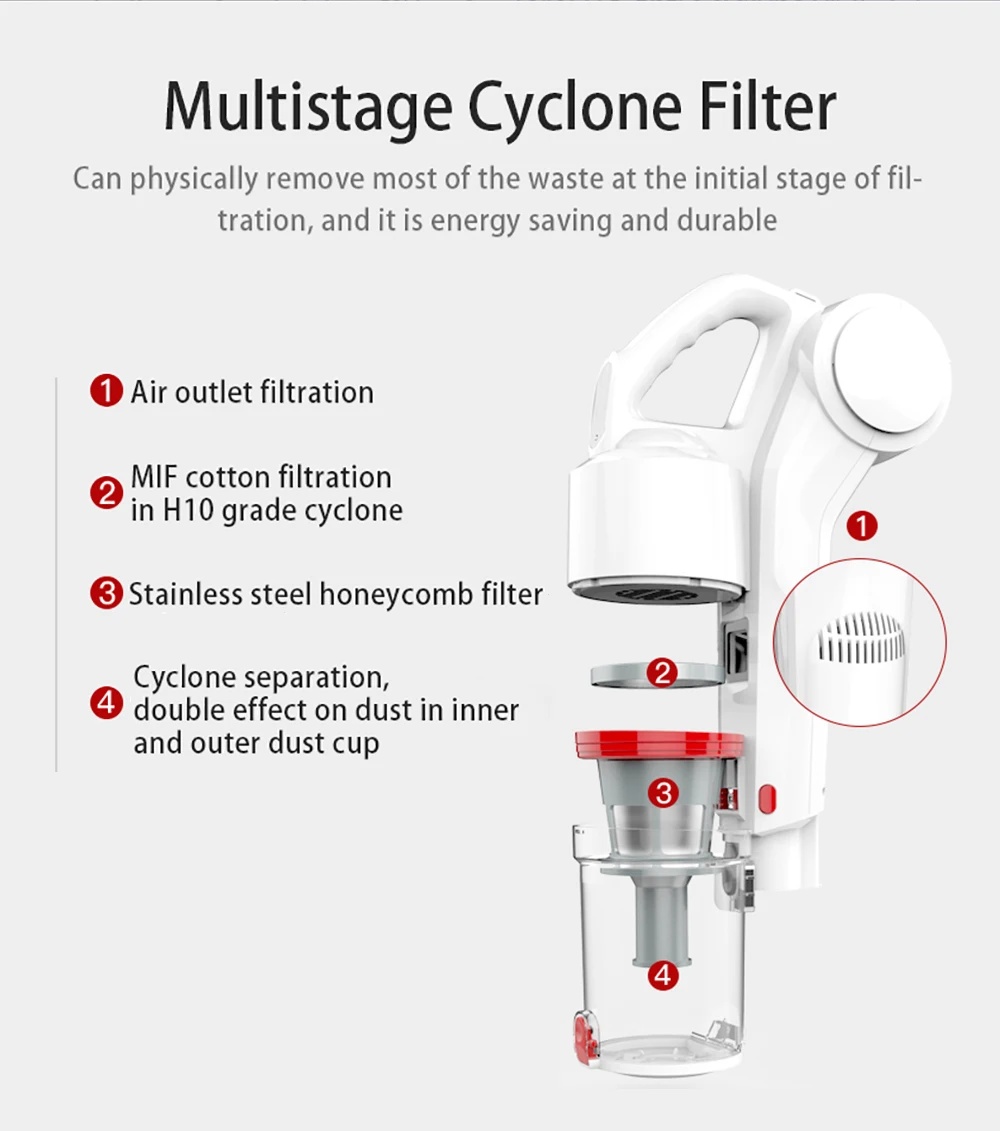 Multistage Cyclone Filter

Can physically remove most of the waste at the initial stage of filtration, and it is energy saving and durable

1 Air outlet filtration

2 MIF cotton filtration in H10 grade cyclone

3 Stainless steel honeycomb filter

4 Cyclone separation, double effect on dust in inner and outer dust cup

1

2

3

4