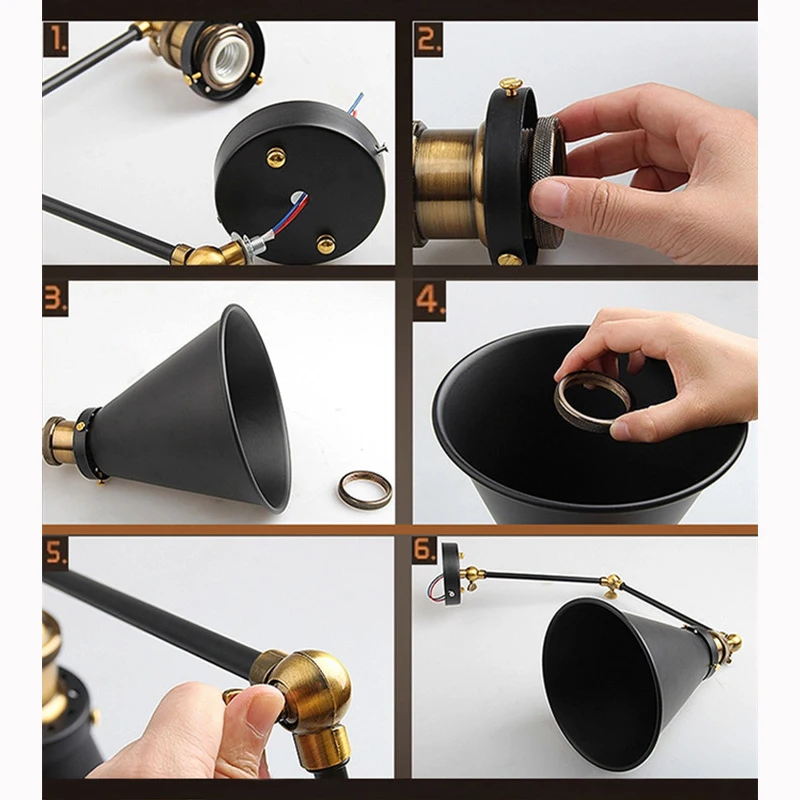 1.

2.

3.

4.

5.

6.