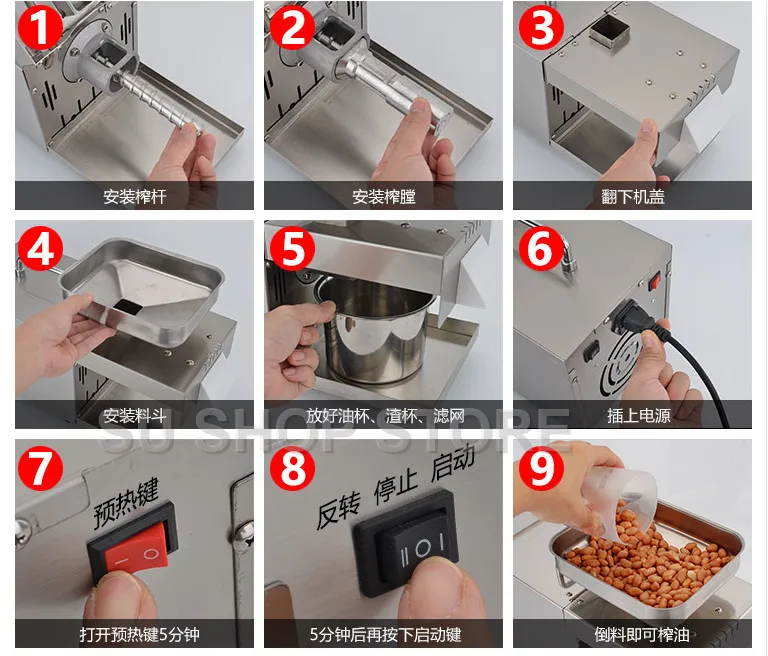 1
安装榨杆

2
安装榨膛

3
翻下机盖

4
安装料斗

5
放好油杯、渣杯、滤网

6
插上电源

SU SHOP STORE

7
预热键
打开预热键5分钟

8
反转 停止 启动
5分钟后再按下启动键

9
倒料即可榨油