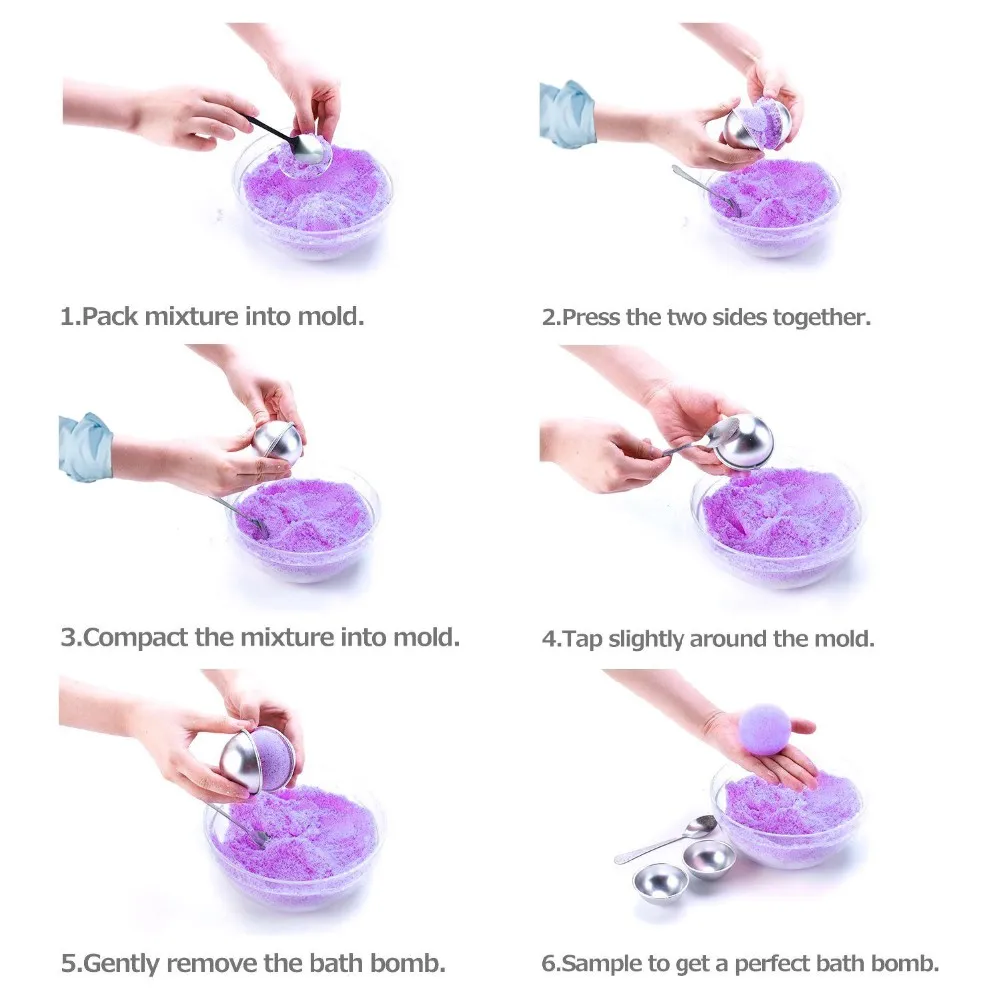 1.Pack mixture into mold.

2.Press the two sides together.

3.Compact the mixture into mold.

4.Tap slightly around the mold.

5.Gently remove the bath bomb.

6.Sample to get a perfect bath bomb.