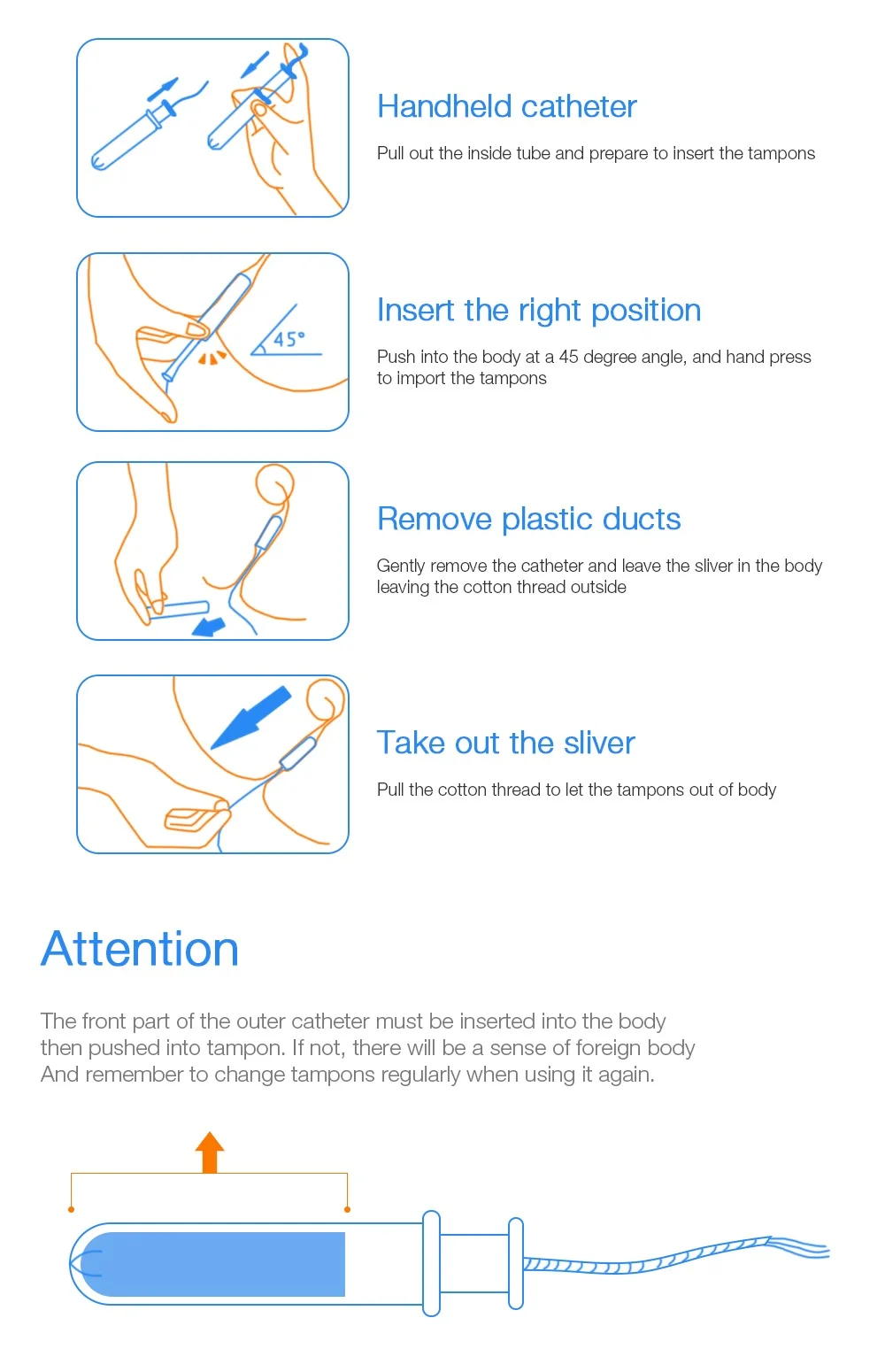 Handheld catheter

Pull out the inside tube and prepare to insert the tampons

45°

Insert the right position

Push into the body at a 45 degree angle, and hand press to import the tampons

Remove plastic ducts

Gently remove the catheter and leave the sliver in the body leaving the cotton thread outside

Take out the sliver

Pull the cotton thread to let the tampons out of body

Attention

The front part of the outer catheter must be inserted into the body
then pushed into tampon. If not, there will be a sense of foreign body
And remember to change tampons regularly when using it again.