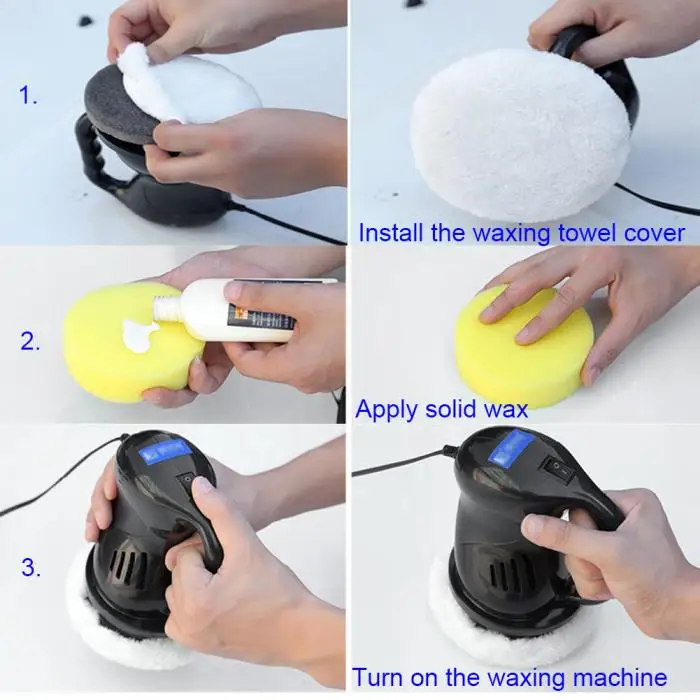 1.

Install the waxing towel cover

2.

Apply solid wax

3.

Turn on the waxing machine