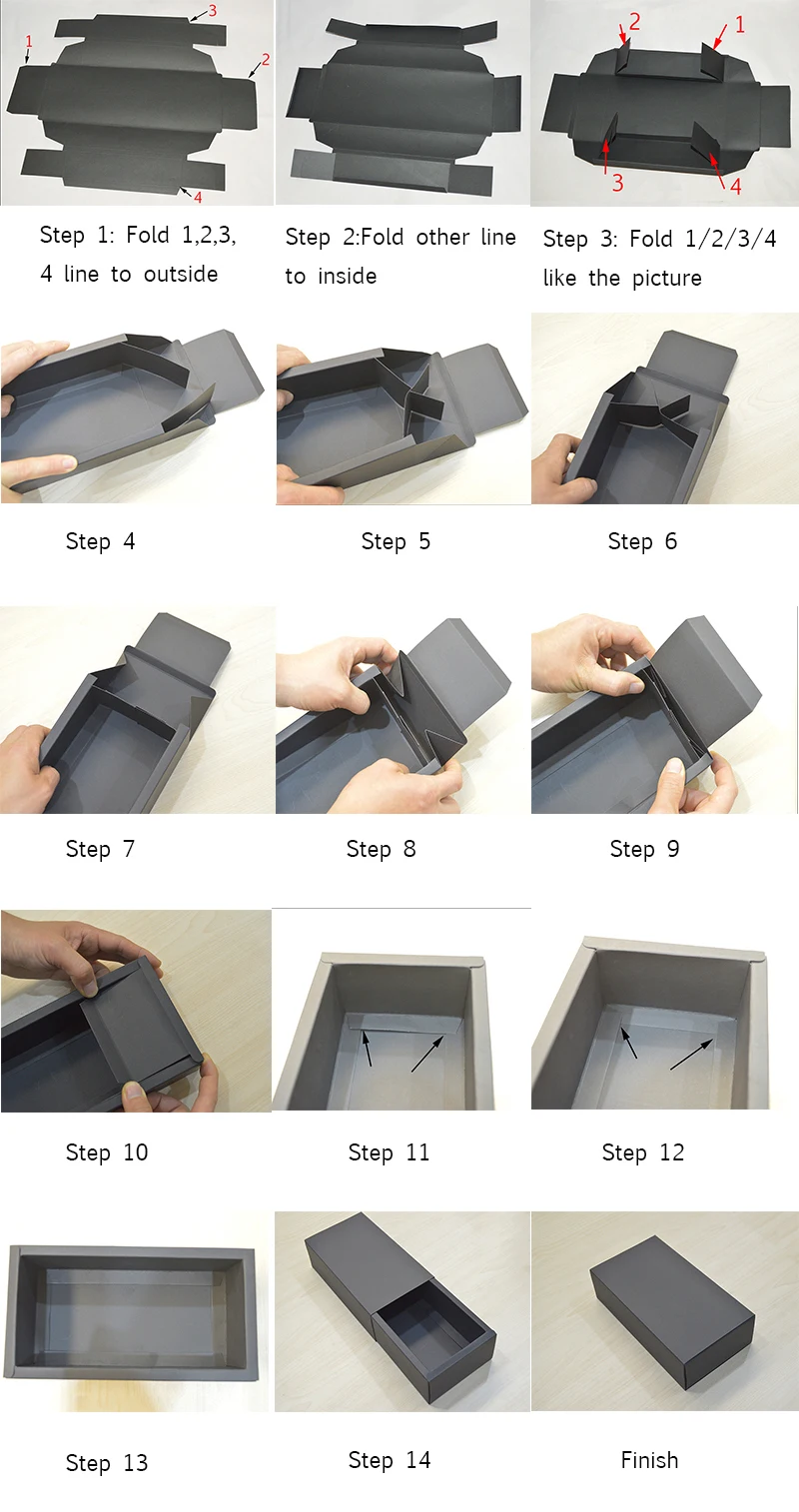 3
1
2
4

2
1
3
4

Step 1: Fold 1,2,3, 4 line to outside

Step 2:Fold other line to inside

Step 3: Fold 1/2/3/4 like the picture

Step 4

Step 5

Step 6

Step 7

Step 8

Step 9

Step 10

Step 11

Step 12

Step 13

Step 14

Finish