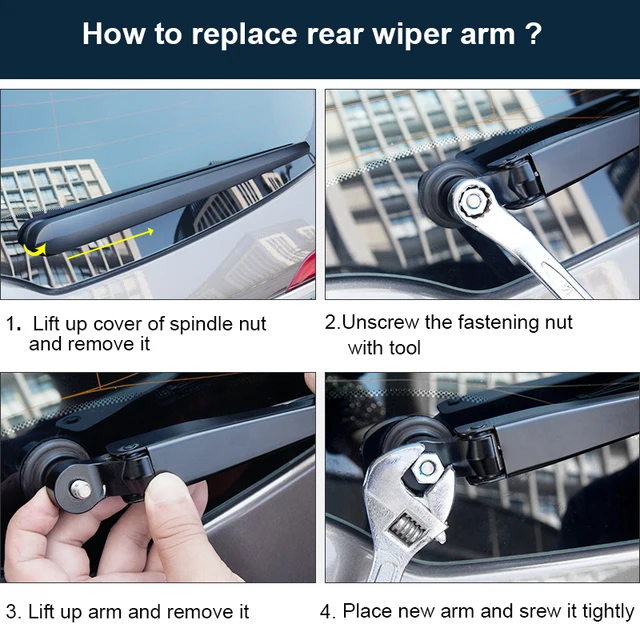 How to replace rear wiper arm ?

1. Lift up cover of spindle nut and remove it

2.Unscrew the fastening nut with tool

3. Lift up arm and remove it

4. Place new arm and srew it tightly