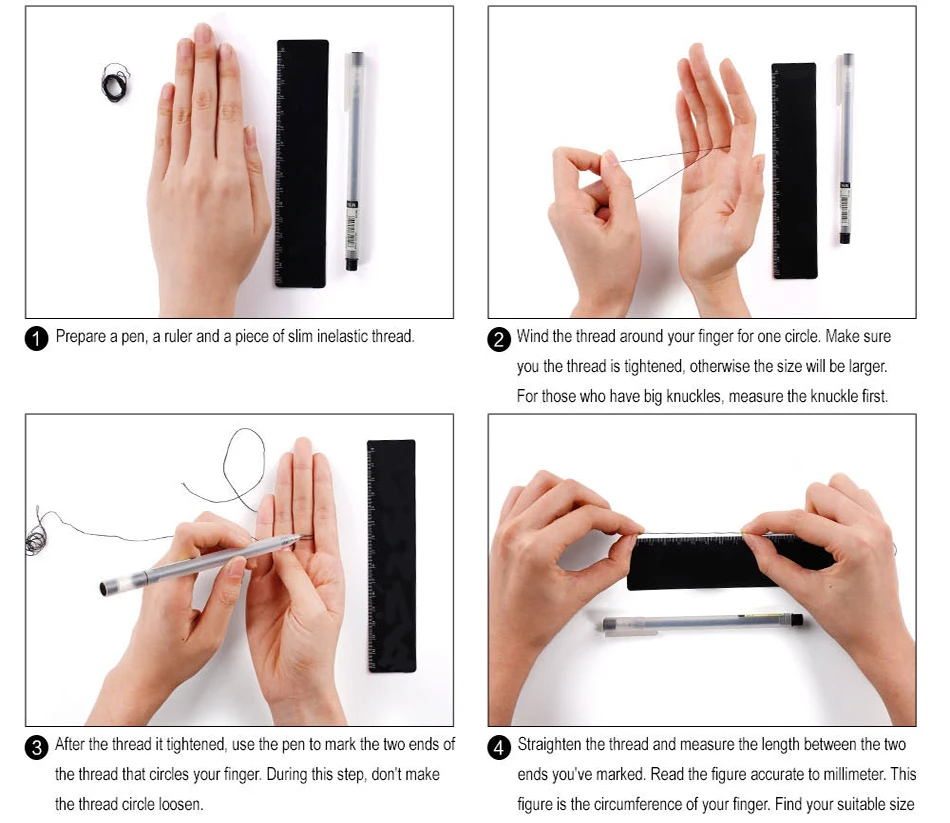 1 Prepare a pen, a ruler and a piece of slim inelastic thread.

2 Wind the thread around your finger for one circle. Make sure you the thread is tightened, otherwise the size will be larger. For those who have big knuckles, measure the knuckle first.

3 After the thread it tightened, use the pen to mark the two ends of the thread that circles your finger. During this step, don't make the thread circle loosen.

4 Straighten the thread and measure the length between the two ends you've marked. Read the figure accurate to millimeter. This figure is the circumference of your finger. Find your suitable size