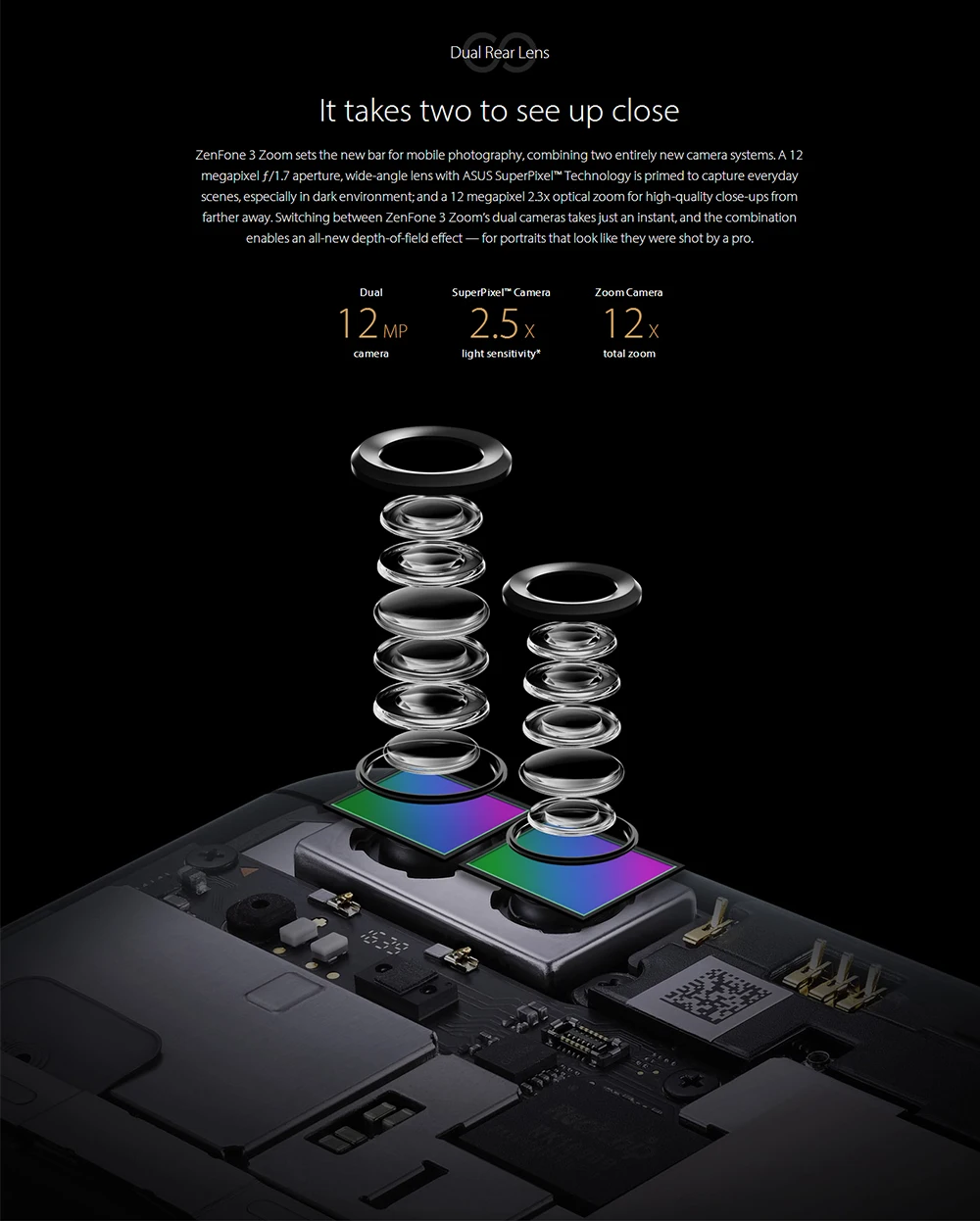 Dual Rear Lens

It takes two to see up close

ZenFone 3 Zoom sets the new bar for mobile photography, combining two entirely new camera systems. A 12 megapixel ƒ/1.7 aperture, wide-angle lens with ASUS SuperPixel™ Technology is primed to capture everyday scenes, especially in dark environment; and a 12 megapixel 2.3x optical zoom for high-quality close-ups from farther away. Switching between ZenFone 3 Zoom's dual cameras takes just an instant, and the combination enables an all-new depth-of-field effect — for portraits that look like they were shot by a pro.

Dual
12 MP
camera

SuperPixel™ Camera
2.5 X
light sensitivity*

Zoom Camera
12 X
total zoom