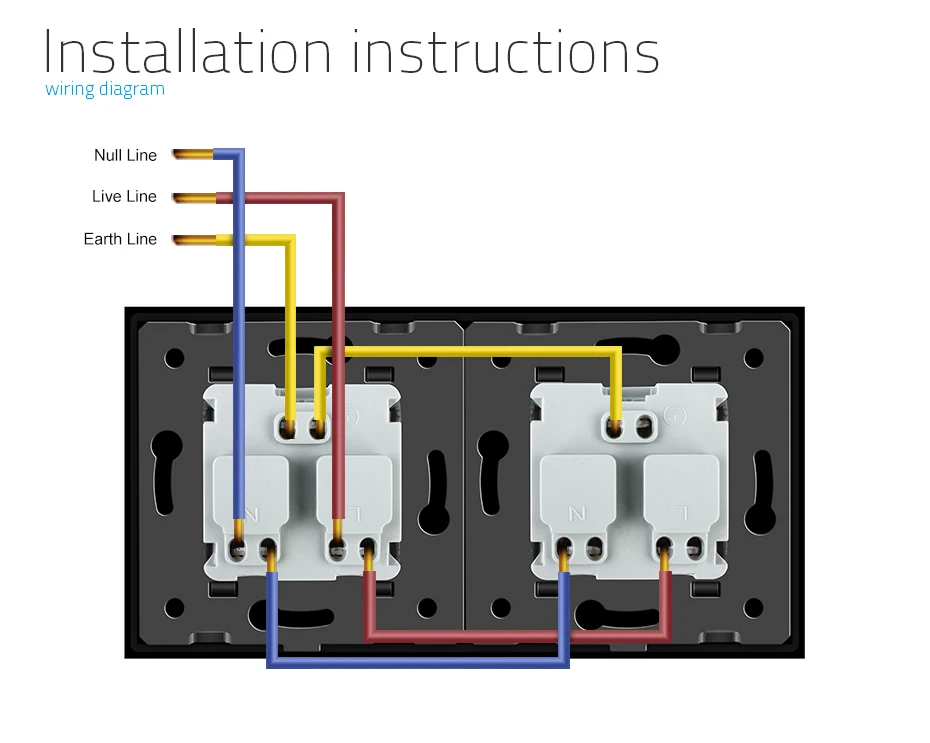 Installation instructions
wiring diagram

Null Line
Live Line
Earth Line

N
L
N
L