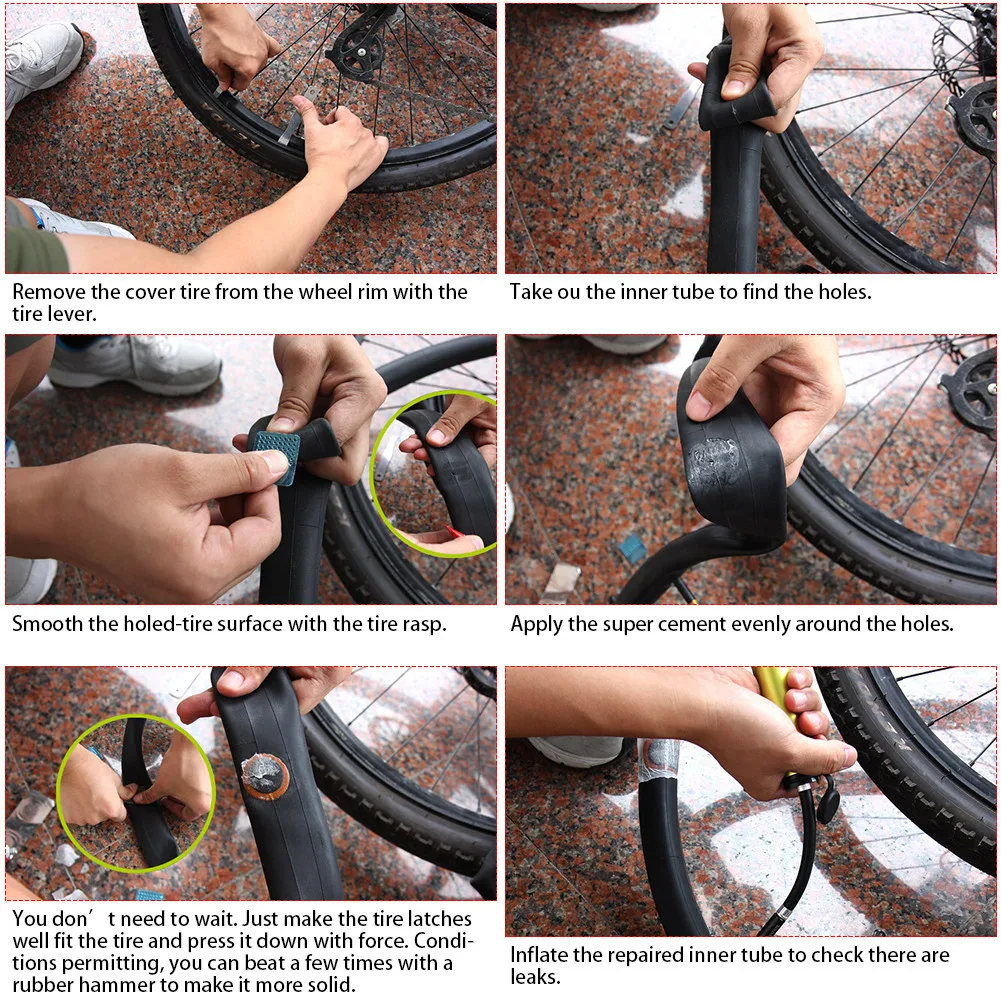 Remove the cover tire from the wheel rim with the tire lever.

Take ou the inner tube to find the holes.

Smooth the holed-tire surface with the tire rasp.

Apply the super cement evenly around the holes.

You don’t need to wait. Just make the tire latches well fit the tire and press it down with force. Conditions permitting, you can beat a few times with a rubber hammer to make it more solid.

Inflate the repaired inner tube to check there are leaks.