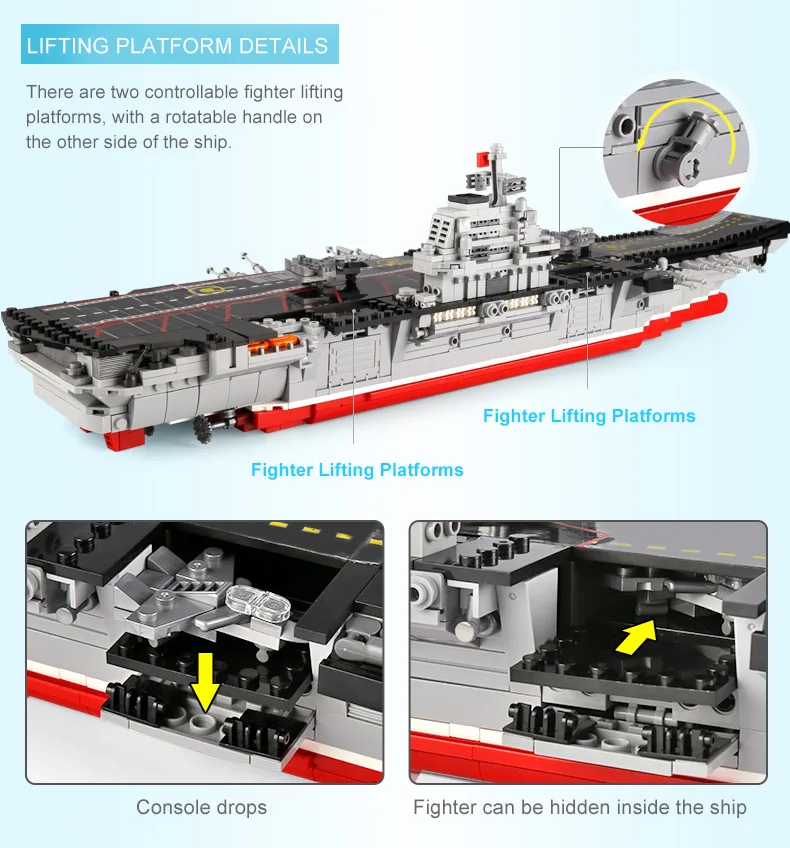 LIFTING PLATFORM DETAILS

There are two controllable fighter lifting platforms, with a rotatable handle on the other side of the ship.

Fighter Lifting Platforms

Fighter Lifting Platforms

Console drops

Fighter can be hidden inside the ship