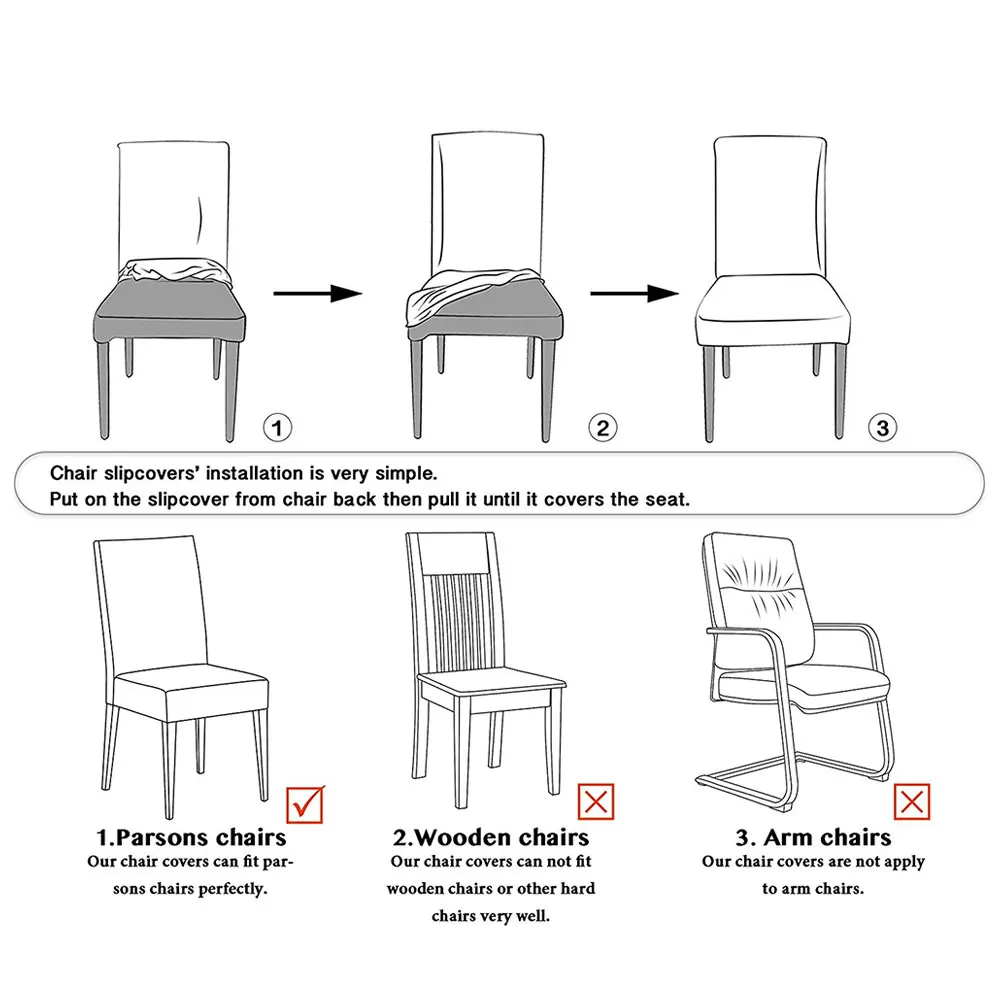 ①

②

③

Chair slipcovers' installation is very simple.
Put on the slipcover from chair back then pull it until it covers the seat.

1.Parsons chairs
Our chair covers can fit parsons chairs perfectly.

2.Wooden chairs
Our chair covers can not fit wooden chairs or other hard chairs very well.

3. Arm chairs
Our chair covers are not apply to arm chairs.